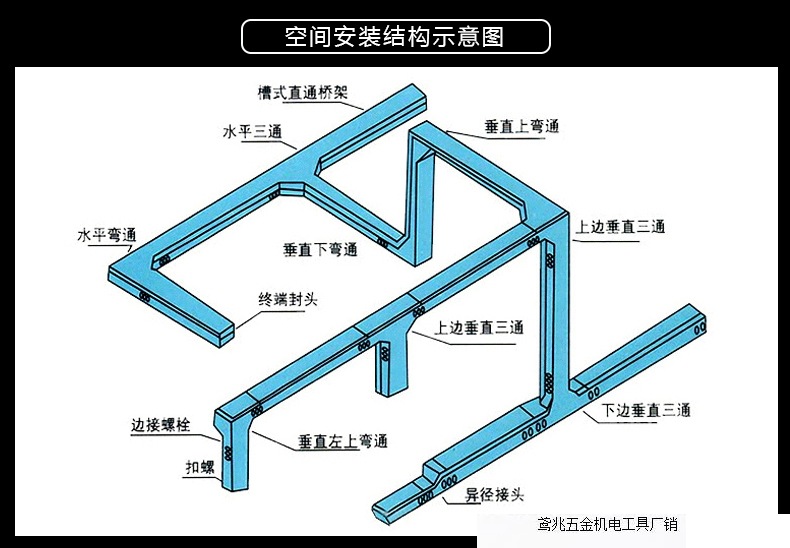 空间安装结构示意图

槽式直通桥架

水平三通

垂直上弯通

水平弯通

垂直下弯通

上边垂直三通

终端封头

上边垂直三通

下边垂直三通

边接螺栓

垂直左上弯通

扣螺

异径接头

鸢兆五金机电工具厂销