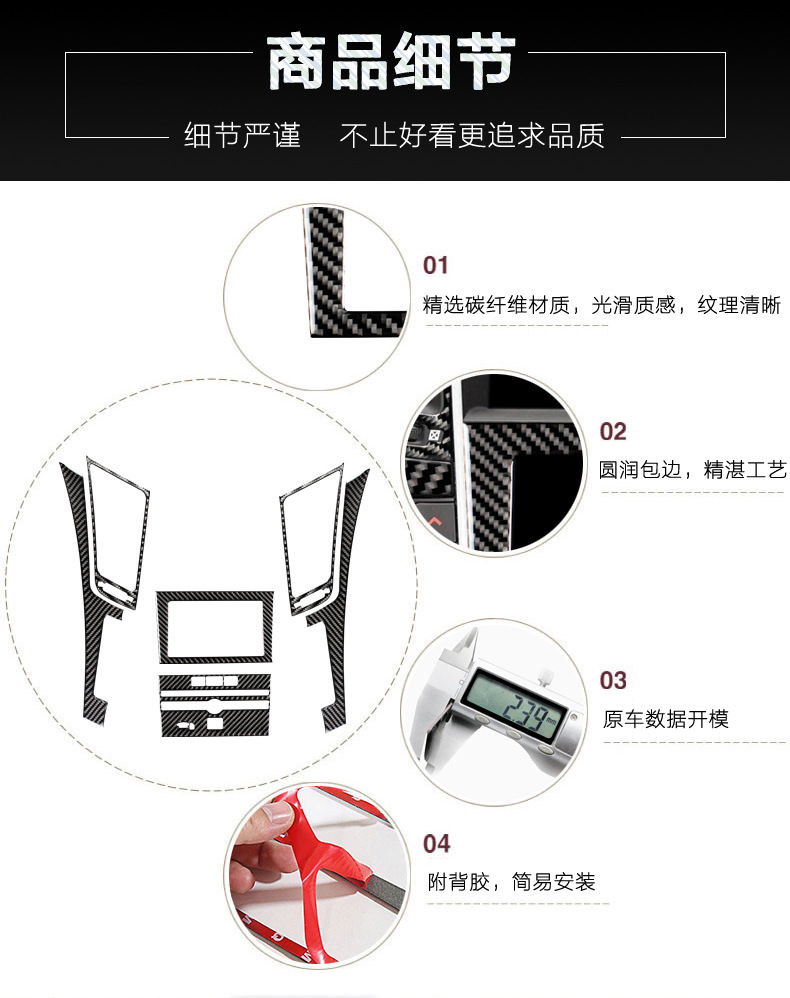 商品细节

细节严谨 不止好看更追求品质

01
精选碳纤维材质，光滑质感，纹理清晰

02
圆润包边，精湛工艺

2.39

03
原车数据开模

04
附背胶，简易安装