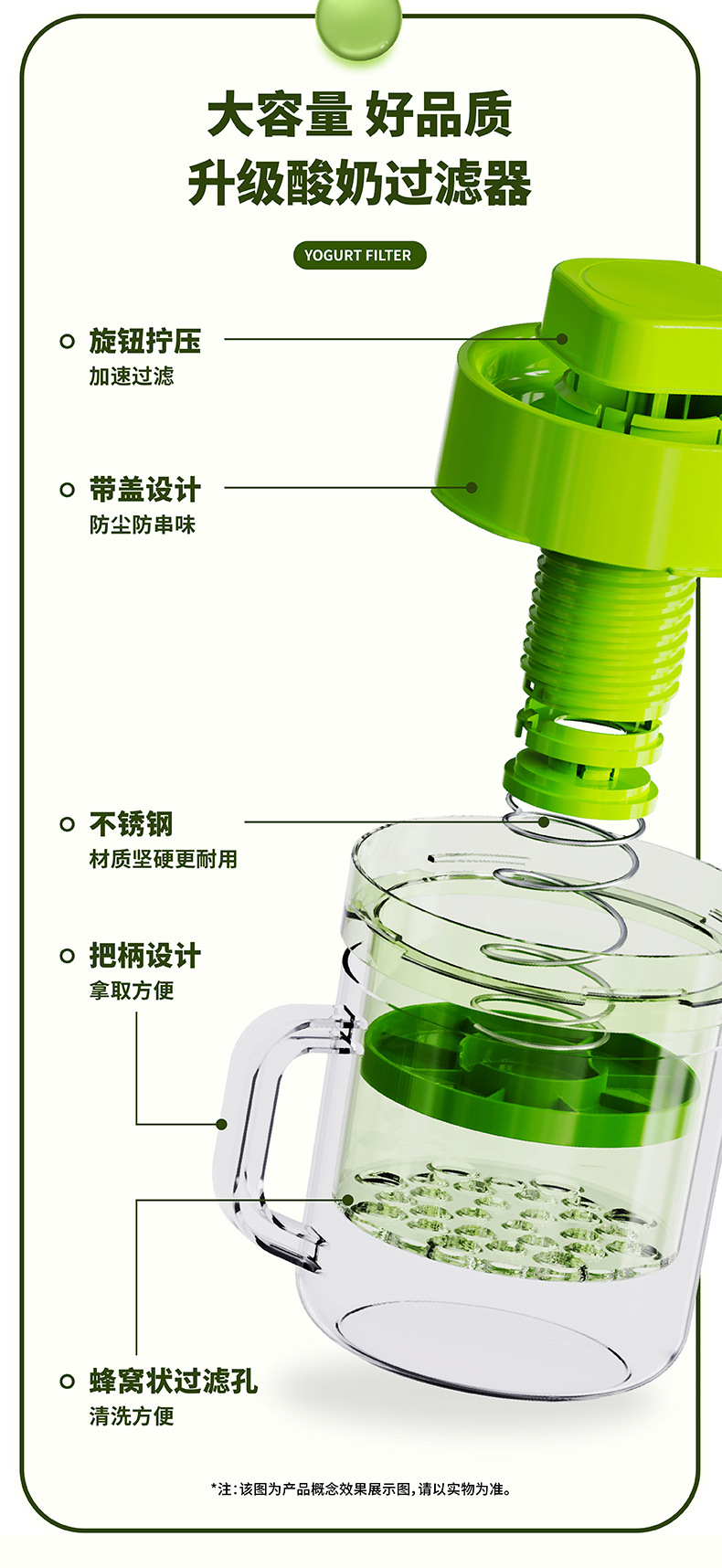 大容量 好品质
升级酸奶过滤器

YOGURT FILTER

旋钮拧压
加速过滤

带盖设计
防尘防串味

不锈钢
材质坚硬更耐用

把柄设计
拿取方便

蜂窝状过滤孔
清洗方便

*注：该图为产品概念效果展示图，请以实物为准。