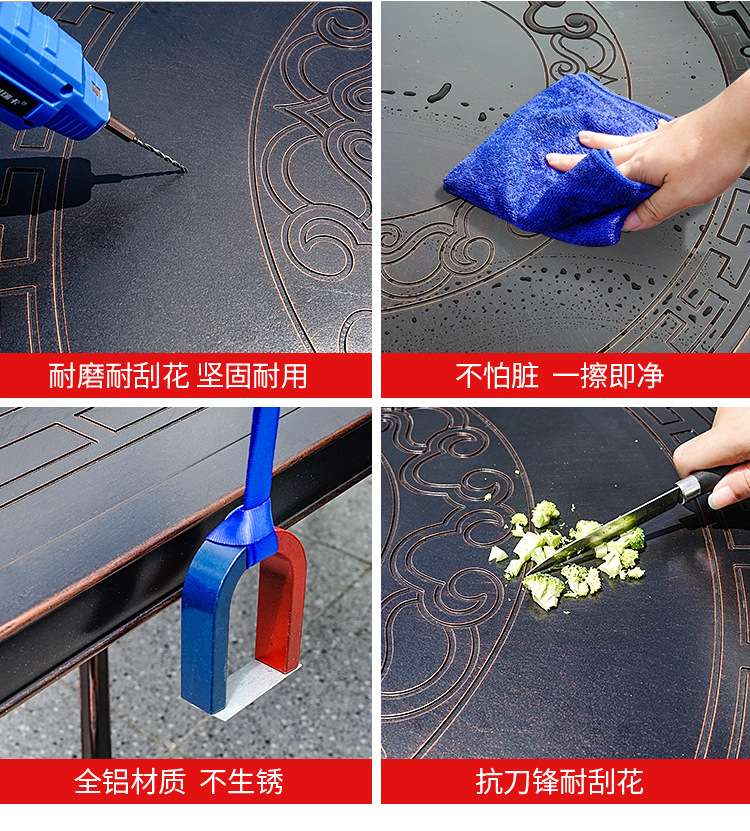 耐磨耐刮花 坚固耐用

不怕脏 一擦即净

全铝材质 不生锈

抗刀锋耐刮花