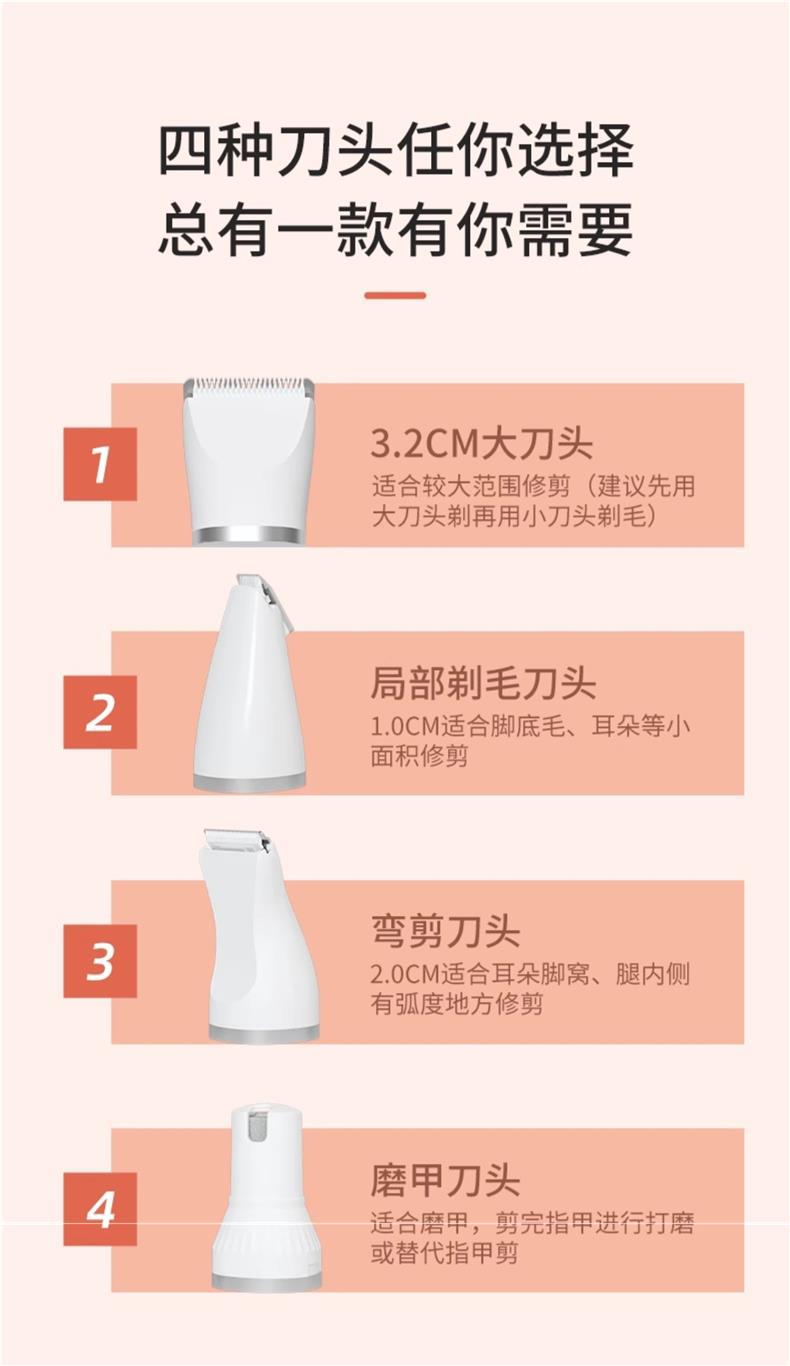 四种刀头任你选择
总有一款有你需要

1

3.2CM大刀头
适合较大范围修剪（建议先用大刀头剃再用小刀头剃毛）

2

局部剃毛刀头
1.0CM适合脚底毛、耳朵等小面积修剪

3

弯剪刀头
2.0CM适合耳朵脚窝、腿内侧有弧度地方修剪

4

磨甲刀头
适合磨甲，剪完指甲进行打磨或替代指甲剪