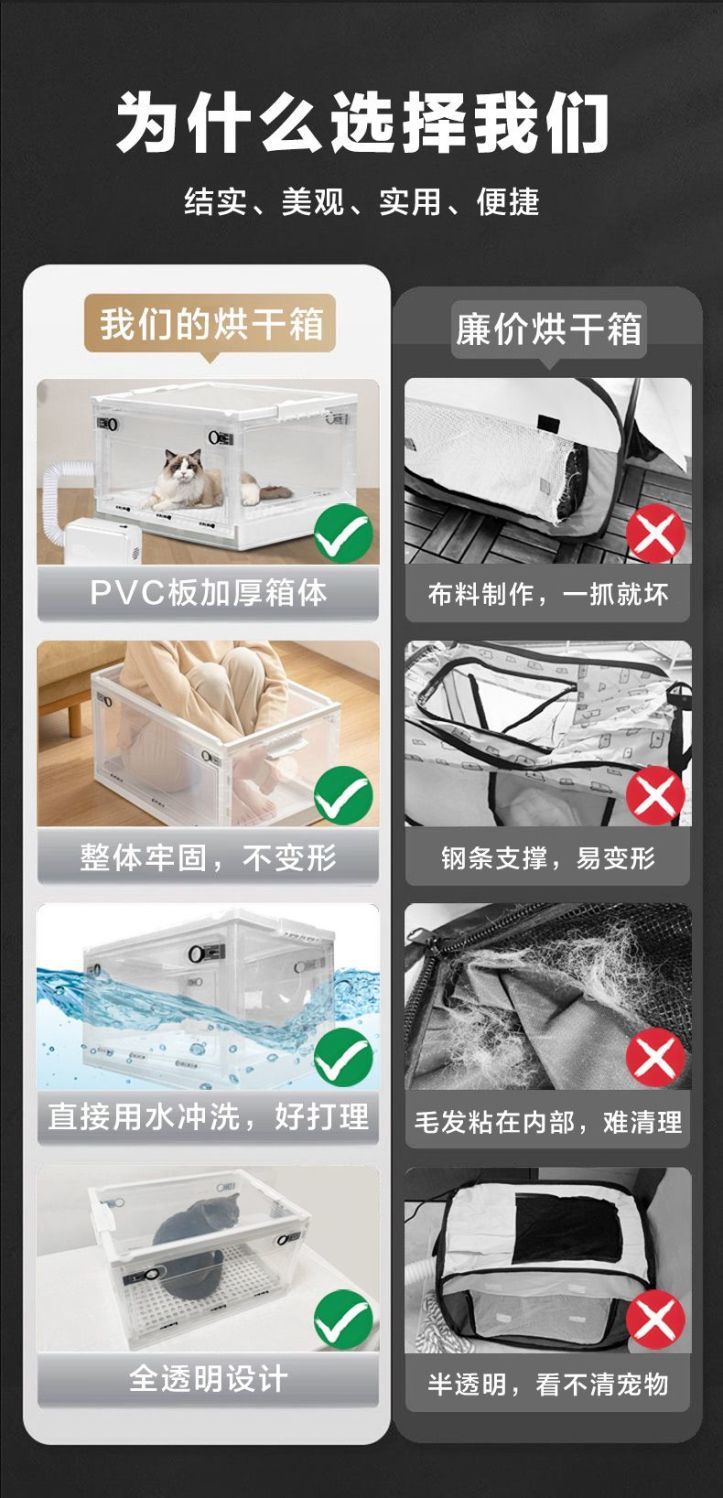 为什么选择我们

结实、美观、实用、便捷

我们的烘干箱

PVC板加厚箱体

整体牢固，不变形

直接用水冲洗，好打理

全透明设计

廉价烘干箱

布料制作，一抓就坏

钢条支撑，易变形

毛发粘在内部，难清理

半透明，看不清宠物