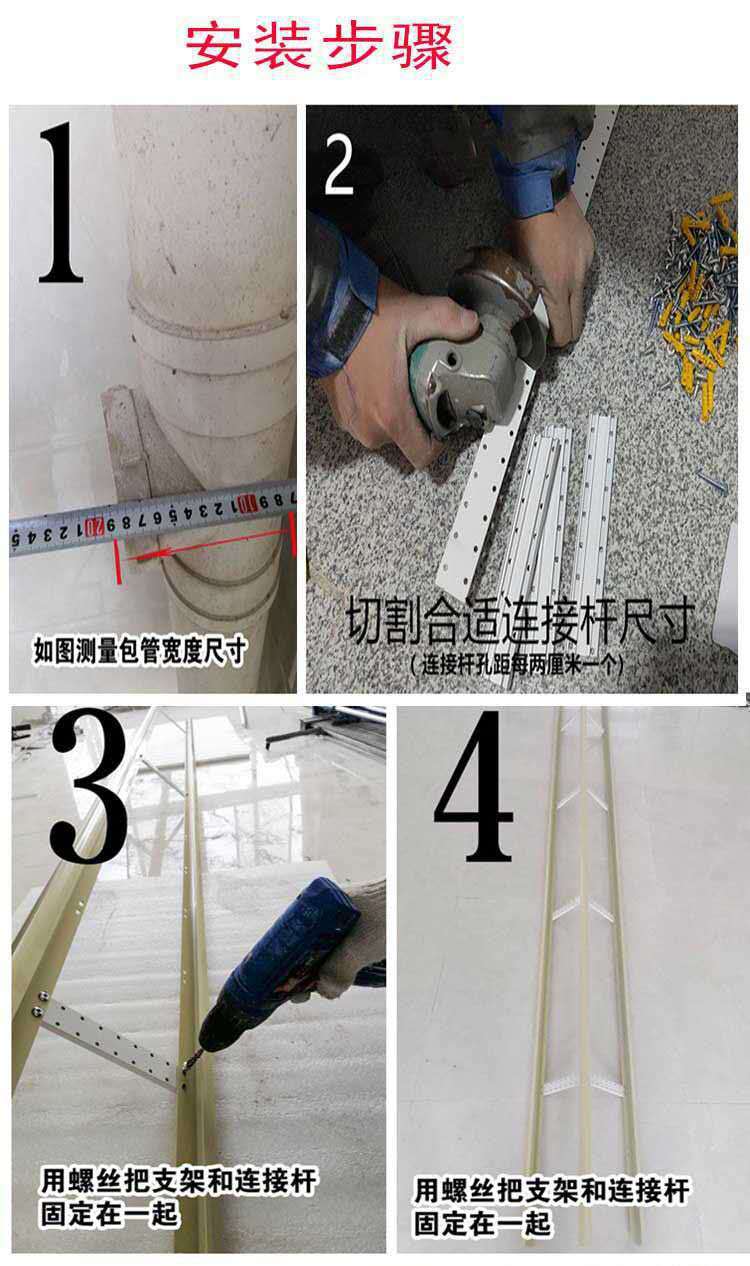 安装步骤

1

如图测量包管宽度尺寸

2

切割合适连接杆尺寸
(连接杆孔距每两厘米一个)

3

用螺丝把支架和连接杆固定在一起

4

用螺丝把支架和连接杆固定在一起