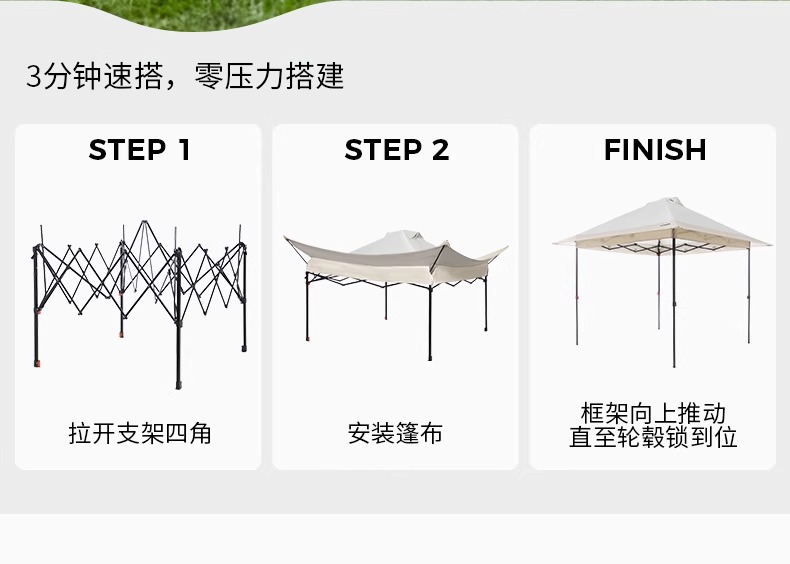 3分钟速搭，零压力搭建

STEP 1

拉开支架四角

STEP 2

安装篷布

FINISH

框架向上推动
直至轮毂锁到位