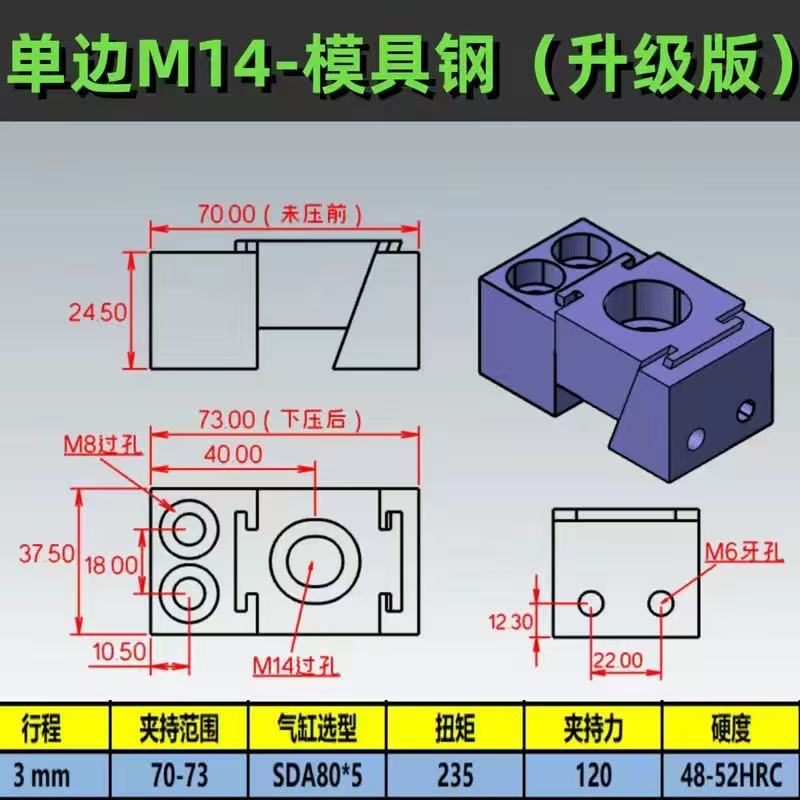 单边M14-模具钢（升级版）

70.00（未压前）

24.50

73.00（下压后）

M8过孔

40.00

37.50

18.00

10.50

M14过孔

M6牙孔

12.30

22.00

| 行程 | 夹持范围 | 气缸选型 | 扭矩 | 夹持力 | 硬度 |
|---|---|---|---|---|---|
| 3 mm | 70-73 | SDA80*5 | 235 | 120 | 48-52HRC |