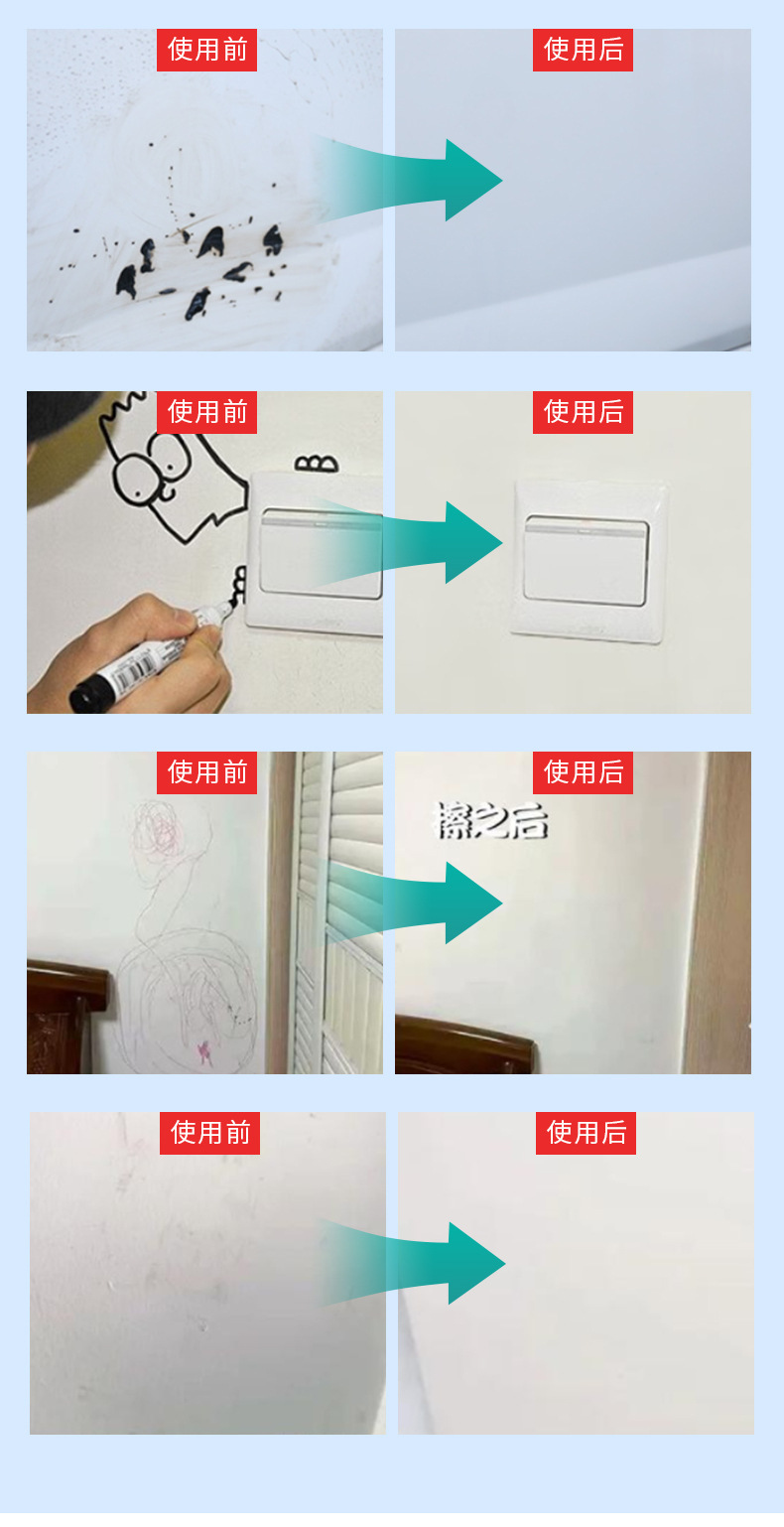 使用前

使用后

使用前

使用后

使用前

使用后

擦之后

使用前

使用后