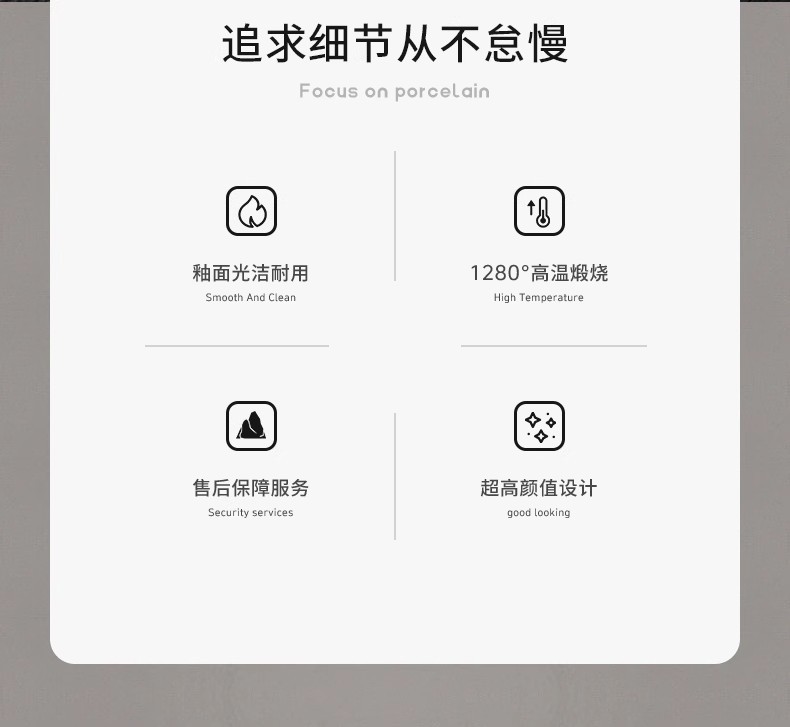 追求细节从不怠慢

Focus on porcelain

釉面光洁耐用

Smooth And Clean

1280°高温煅烧

High Temperature

售后保障服务

Security services

超高颜值设计

good looking