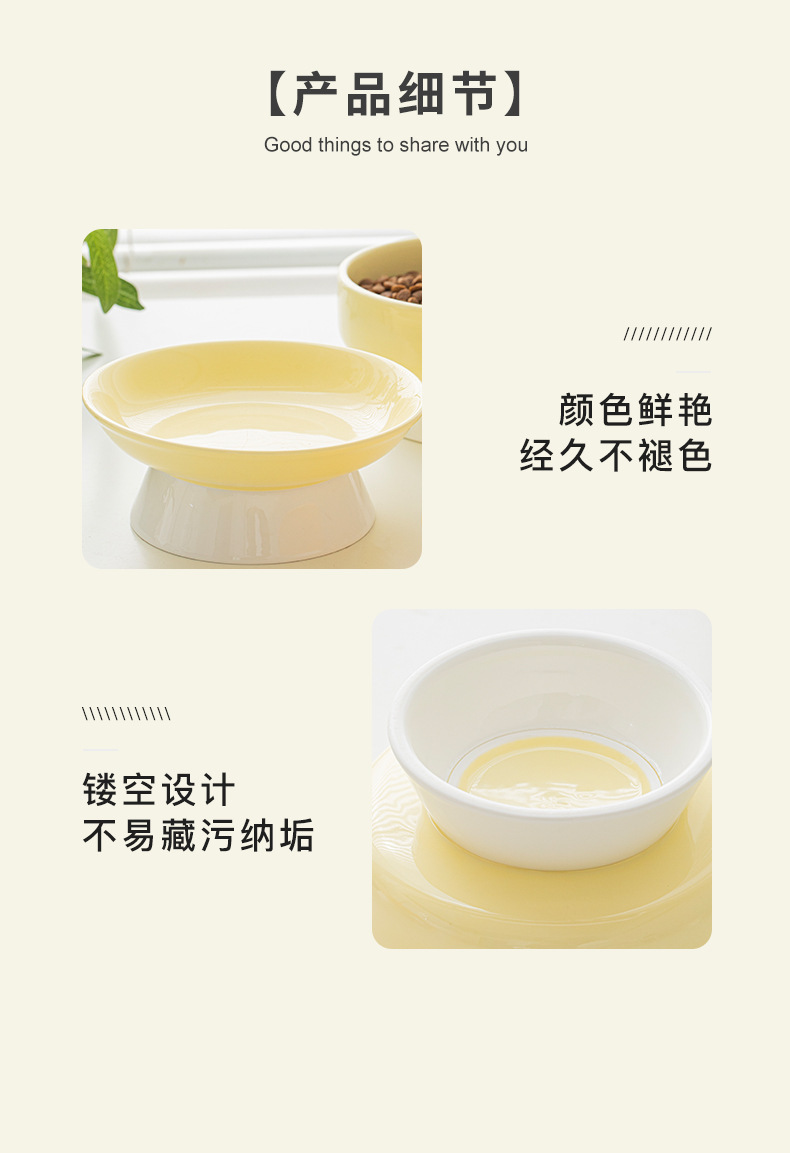 【产品细节】
Good things to share with you

////////////

颜色鲜艳
经久不褪色

\\\\\\\\\\\\

镂空设计
不易藏污纳垢