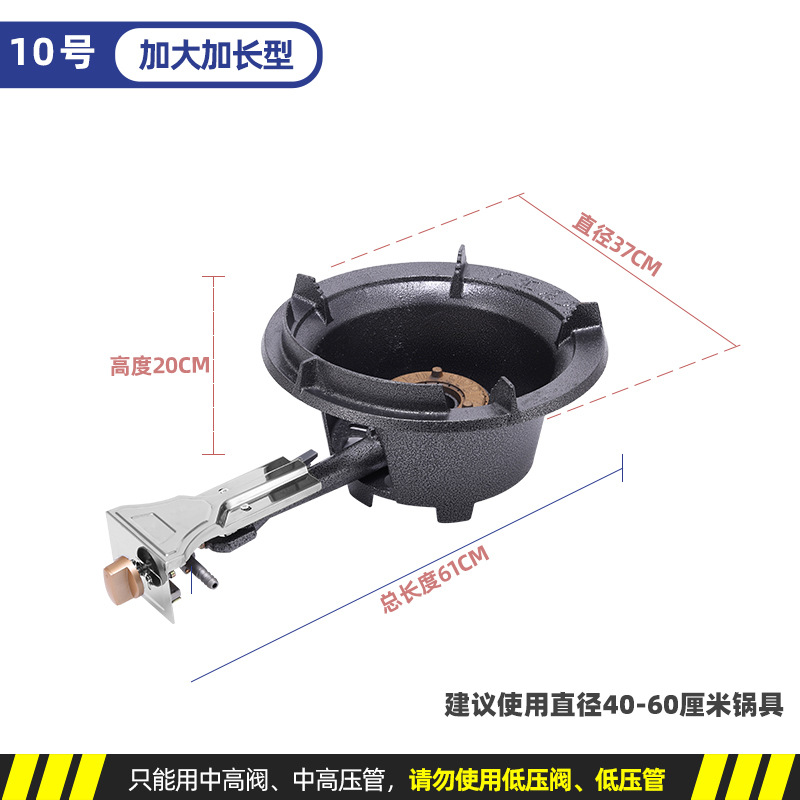 10号 加大加长型

直径37CM

高度20CM

总长度61CM

建议使用直径40-60厘米锅具

只能用中高阀、中高压管，请勿使用低压阀、低压管