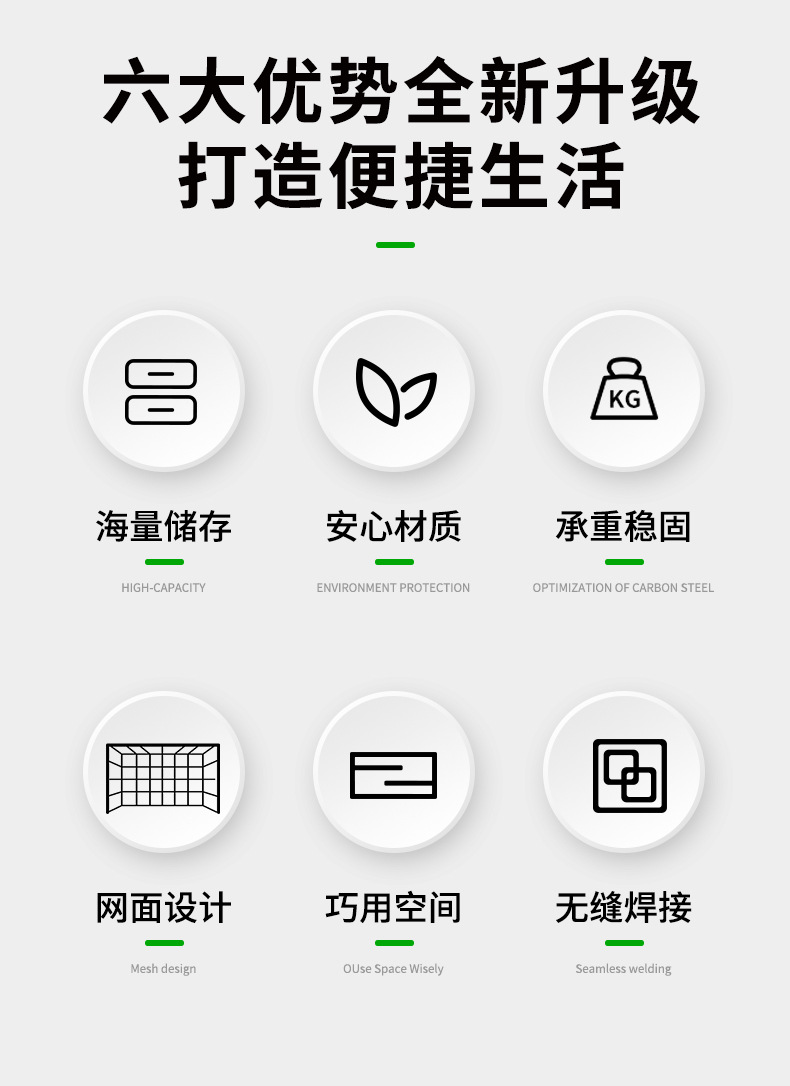 六大优势全新升级
打造便捷生活

KG

海量储存
HIGH-CAPACITY

安心材质
ENVIRONMENT PROTECTION

承重稳固
OPTIMIZATION OF CARBON STEEL

网面设计
Mesh design

巧用空间
OUse Space Wisely

无缝焊接
Seamless welding