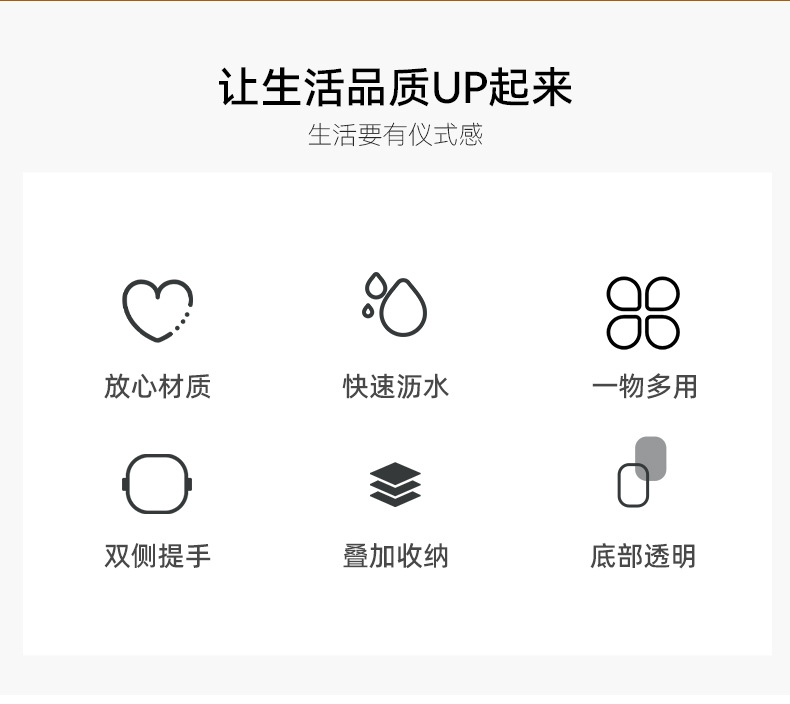 让生活品质UP起来

生活要有仪式感

放心材质

快速沥水

一物多用

双侧提手

叠加收纳

底部透明