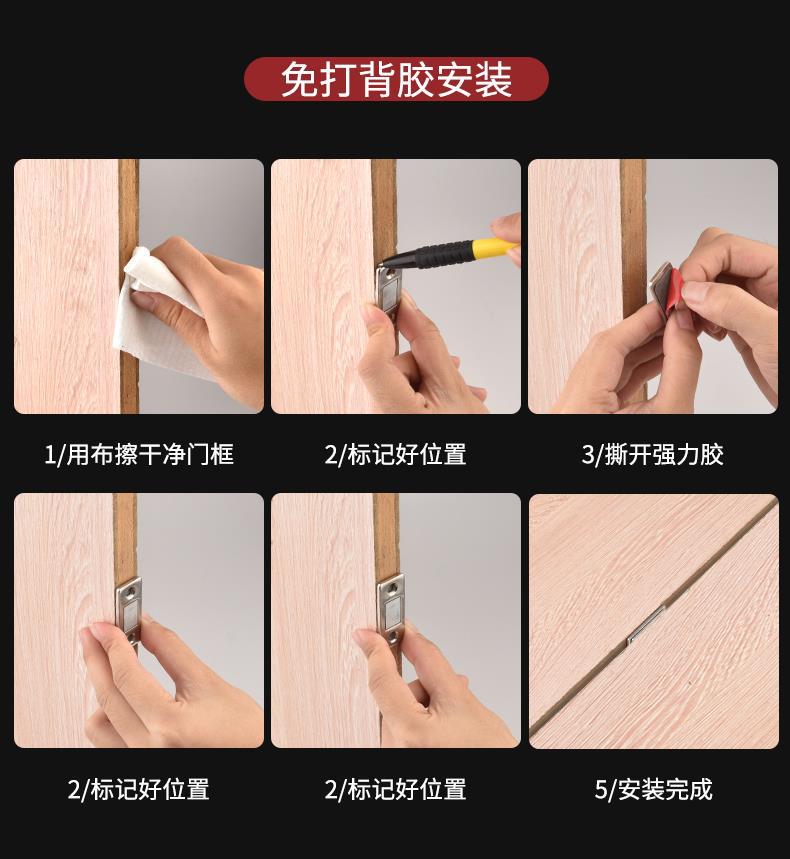 免打背胶安装

1/用布擦干净门框

2/标记好位置

3/撕开强力胶

2/标记好位置

2/标记好位置

5/安装完成