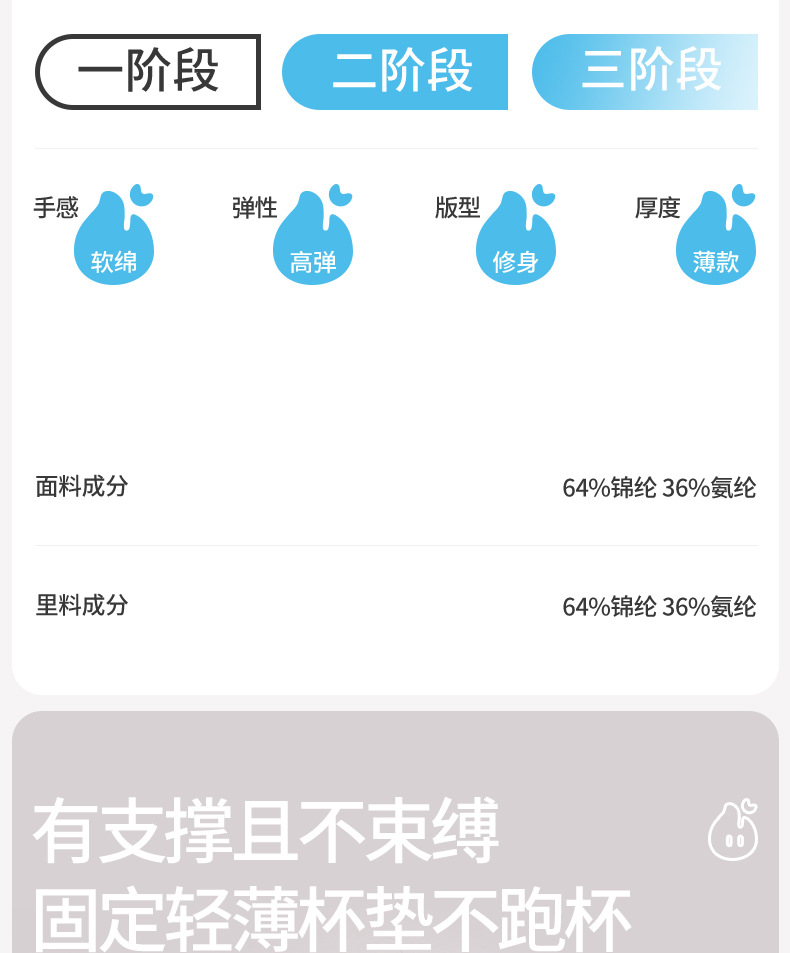 一阶段 二阶段 三阶段

手感
软绵

弹性
高弹

版型
修身

厚度
薄款

面料成分 64%锦纶 36%氨纶

里料成分 64%锦纶 36%氨纶

有支撑且不束缚
固定轻薄杯垫不跑杯