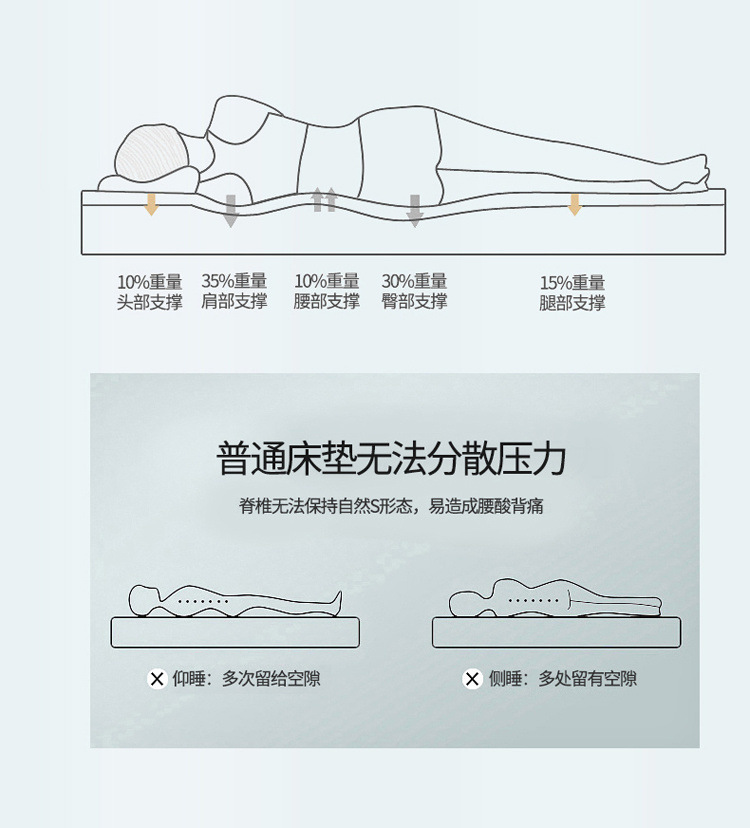 10%重量
头部支撑

35%重量
肩部支撑

10%重量
腰部支撑

30%重量
臀部支撑

15%重量
腿部支撑

普通床垫无法分散压力

脊椎无法保持自然S形态，易造成腰酸背痛

✕ 仰睡：多次留给空隙

✕ 侧睡：多处留有空隙