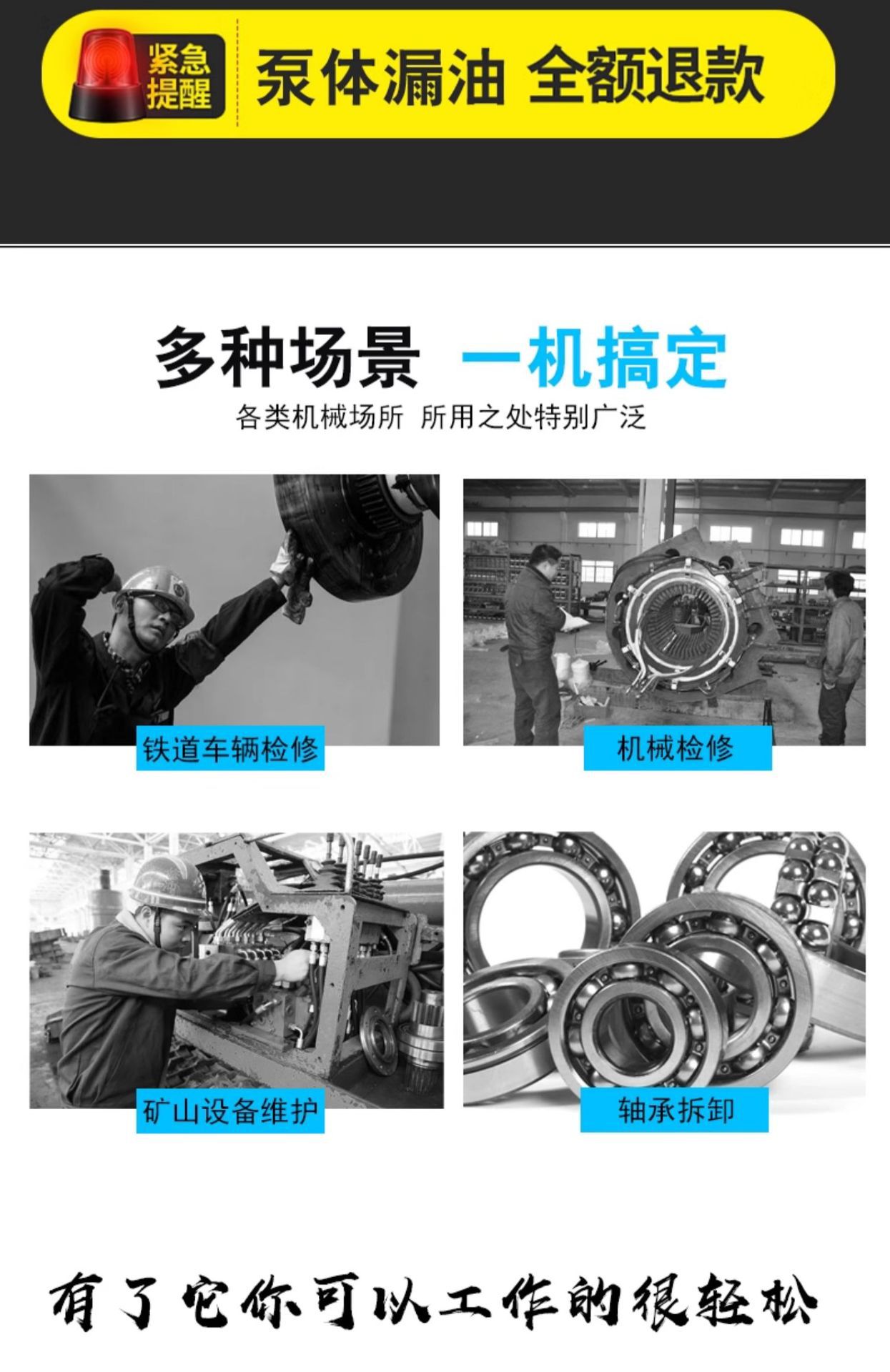 紧急提醒 泵体漏油 全额退款

多种场景 一机搞定

各类机械场所 所用之处特别广泛

铁道车辆检修

机械检修

矿山设备维护

轴承拆卸

有了它你可以工作的很轻松