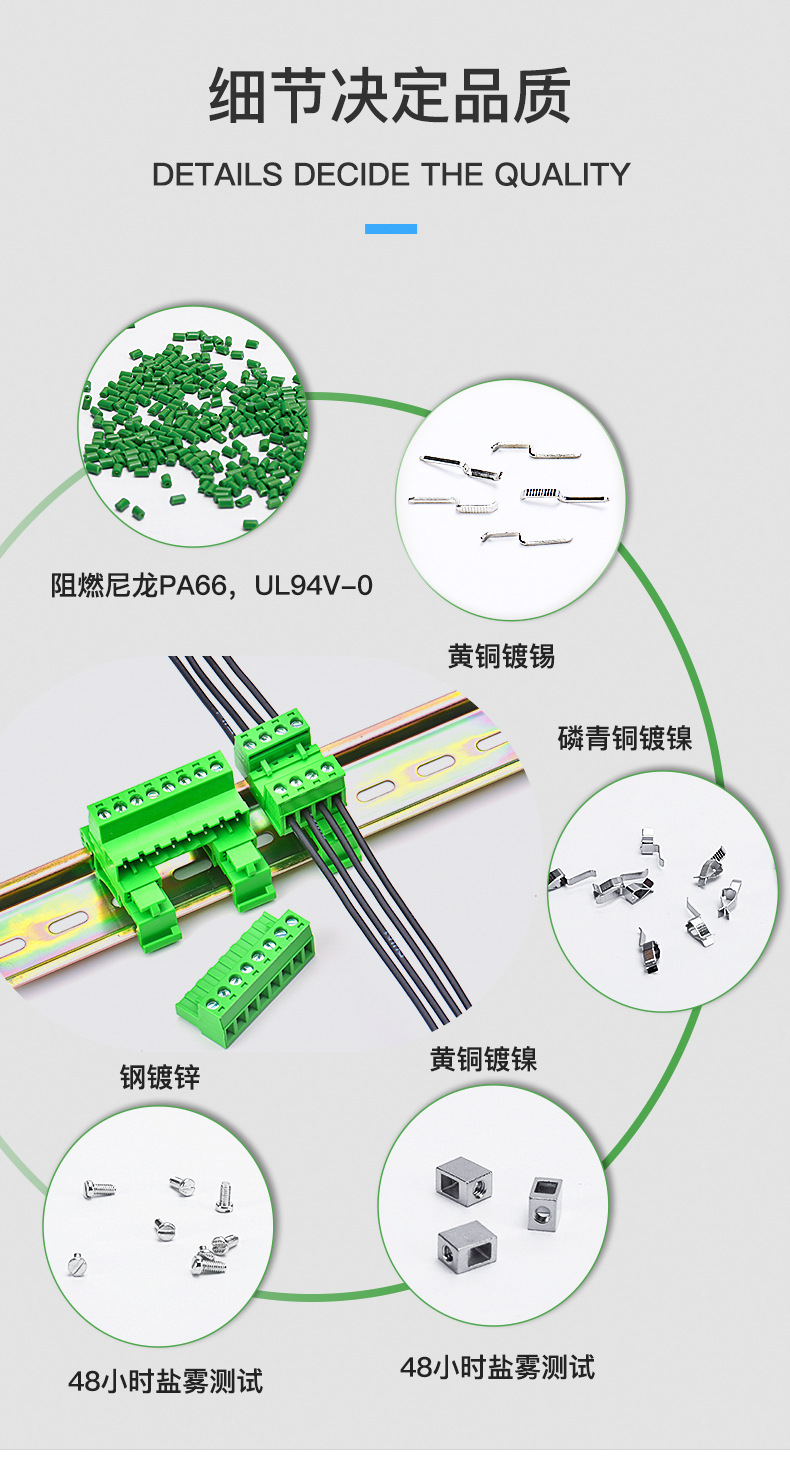 细节决定品质

DETAILS DECIDE THE QUALITY

阻燃尼龙PA66，UL94V-0

黄铜镀锡

磷青铜镀镍

钢镀锌

黄铜镀镍

48小时盐雾测试

48小时盐雾测试