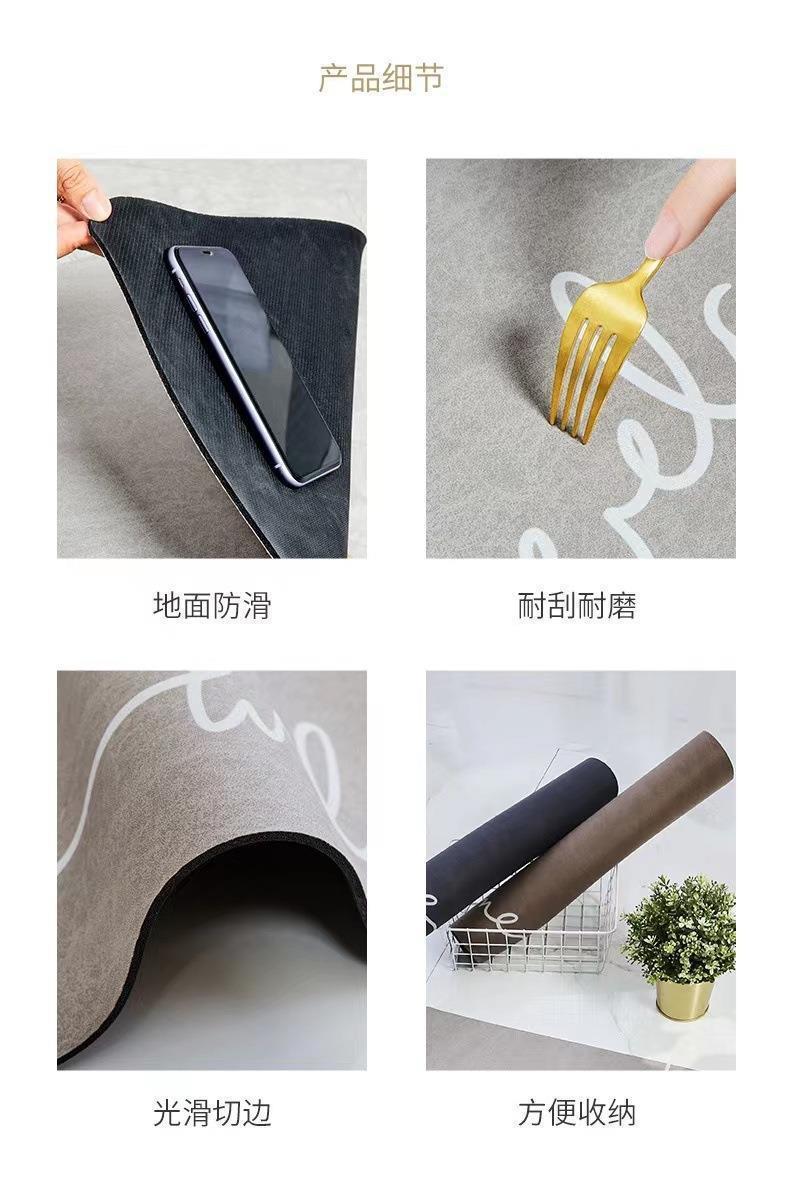 产品细节

地面防滑

耐刮耐磨

光滑切边

方便收纳