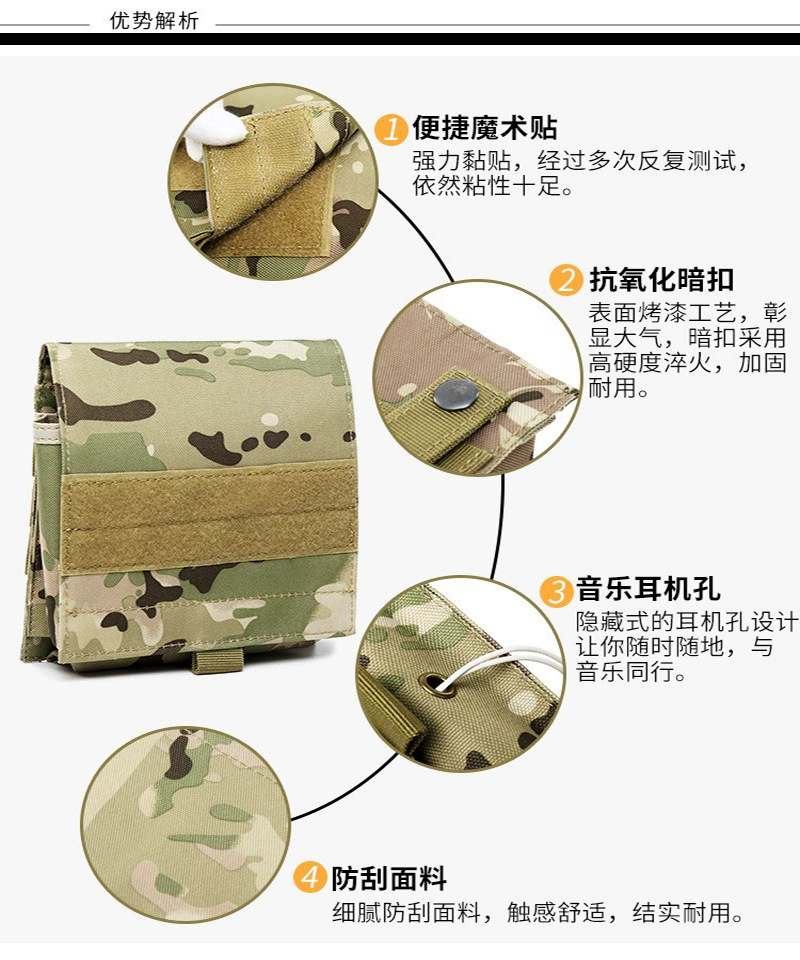 优势解析

1 便捷魔术贴
强力黏贴，经过多次反复测试，依然粘性十足。

2 抗氧化暗扣
表面烤漆工艺，彰显大气，暗扣采用高硬度淬火，加固耐用。

3 音乐耳机孔
隐藏式的耳机孔设计让你随时随地，与音乐同行。

4 防刮面料
细腻防刮面料，触感舒适，结实耐用。