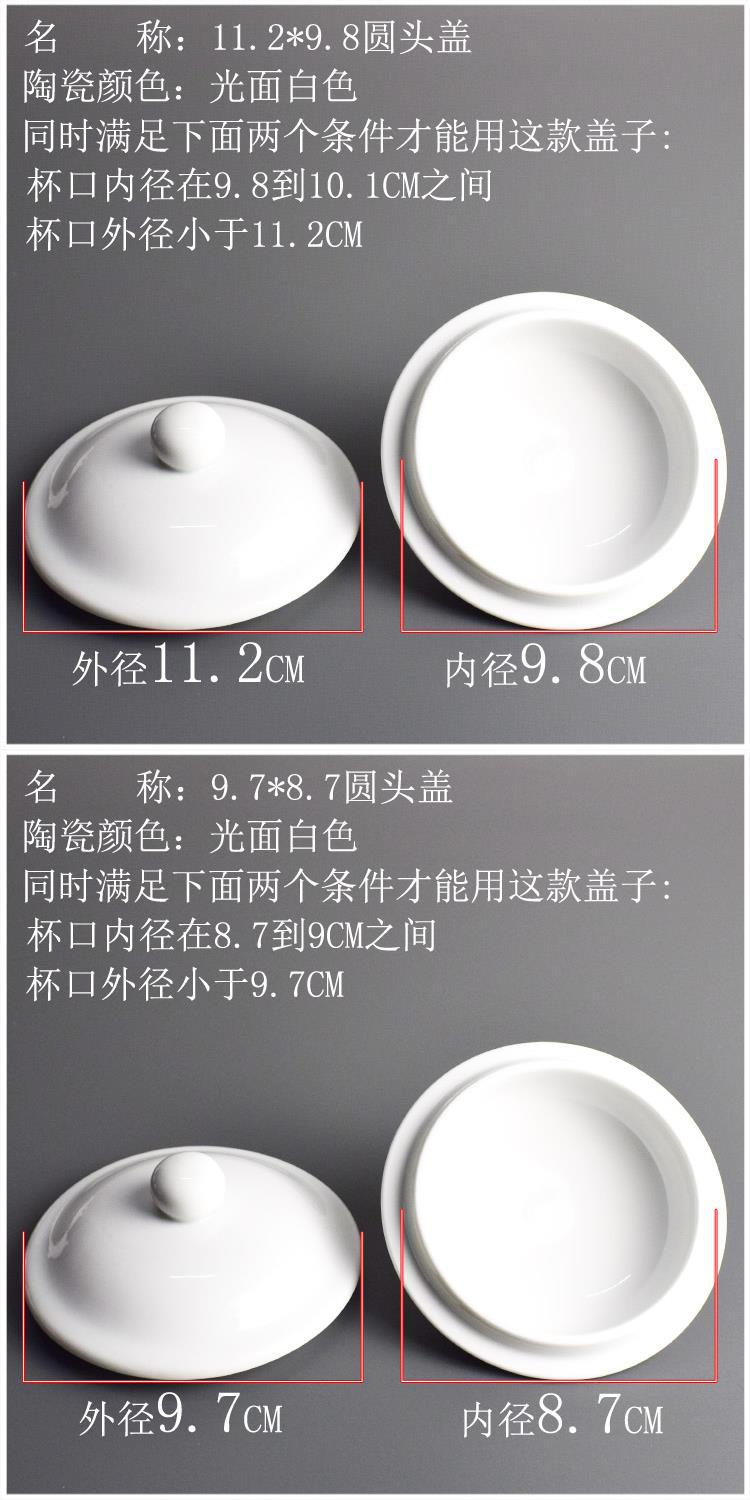 名　　称：11.2*9.8圆头盖
陶瓷颜色：光面白色
同时满足下面两个条件才能用这款盖子:
杯口内径在9.8到10.1CM之间
杯口外径小于11.2CM

外径11.2CM

内径9.8CM

名　　称：9.7*8.7圆头盖
陶瓷颜色：光面白色
同时满足下面两个条件才能用这款盖子:
杯口内径在8.7到9CM之间
杯口外径小于9.7CM

外径9.7CM

内径8.7CM