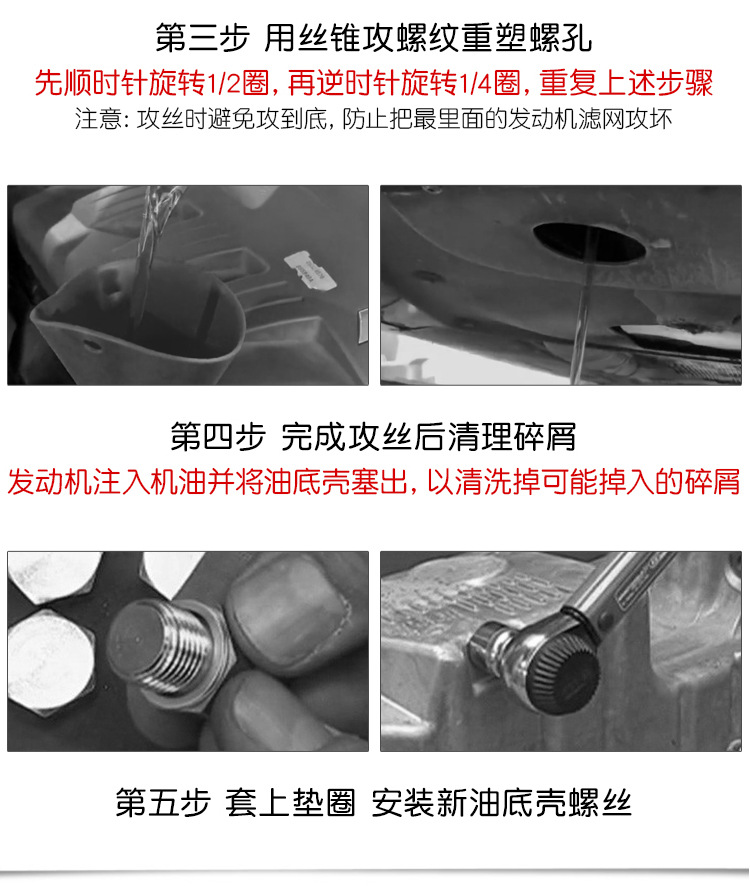 第三步 用丝锥攻螺纹重塑螺孔

先顺时针旋转1/2圈，再逆时针旋转1/4圈，重复上述步骤

注意：攻丝时避免攻到底，防止把最里面的发动机滤网攻坏

第四步 完成攻丝后清理碎屑

发动机注入机油并将油底壳塞出，以清洗掉可能掉入的碎屑

第五步 套上垫圈 安装新油底壳螺丝