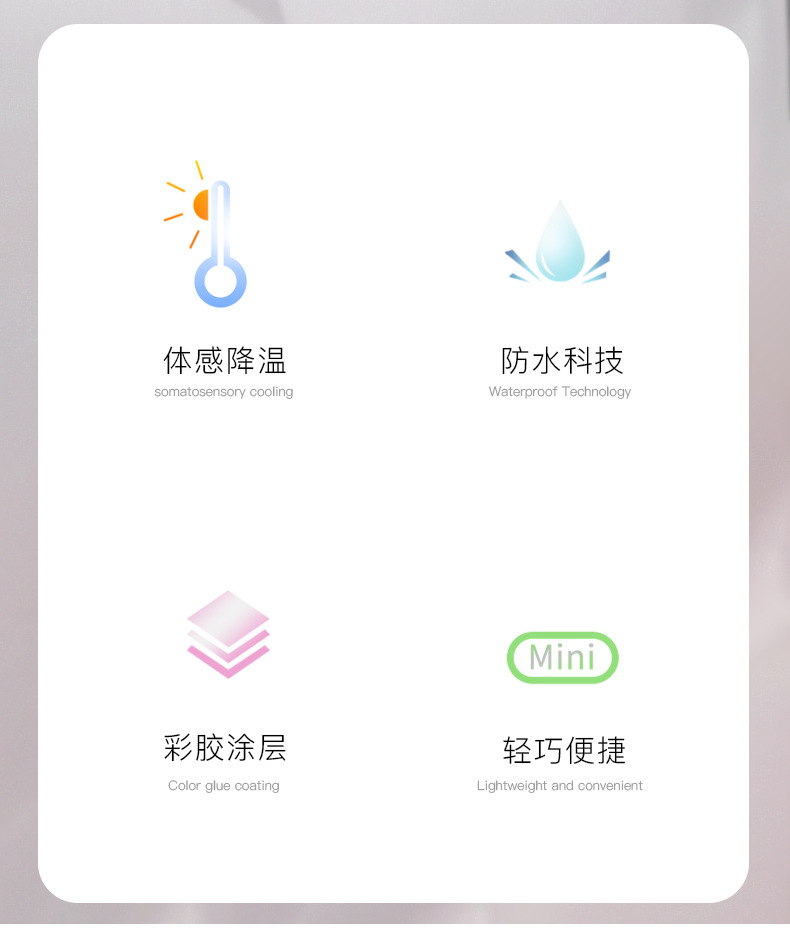 体感降温
somatosensory cooling

防水科技
Waterproof Technology

彩胶涂层
Color glue coating

Mini

轻巧便捷
Lightweight and convenient