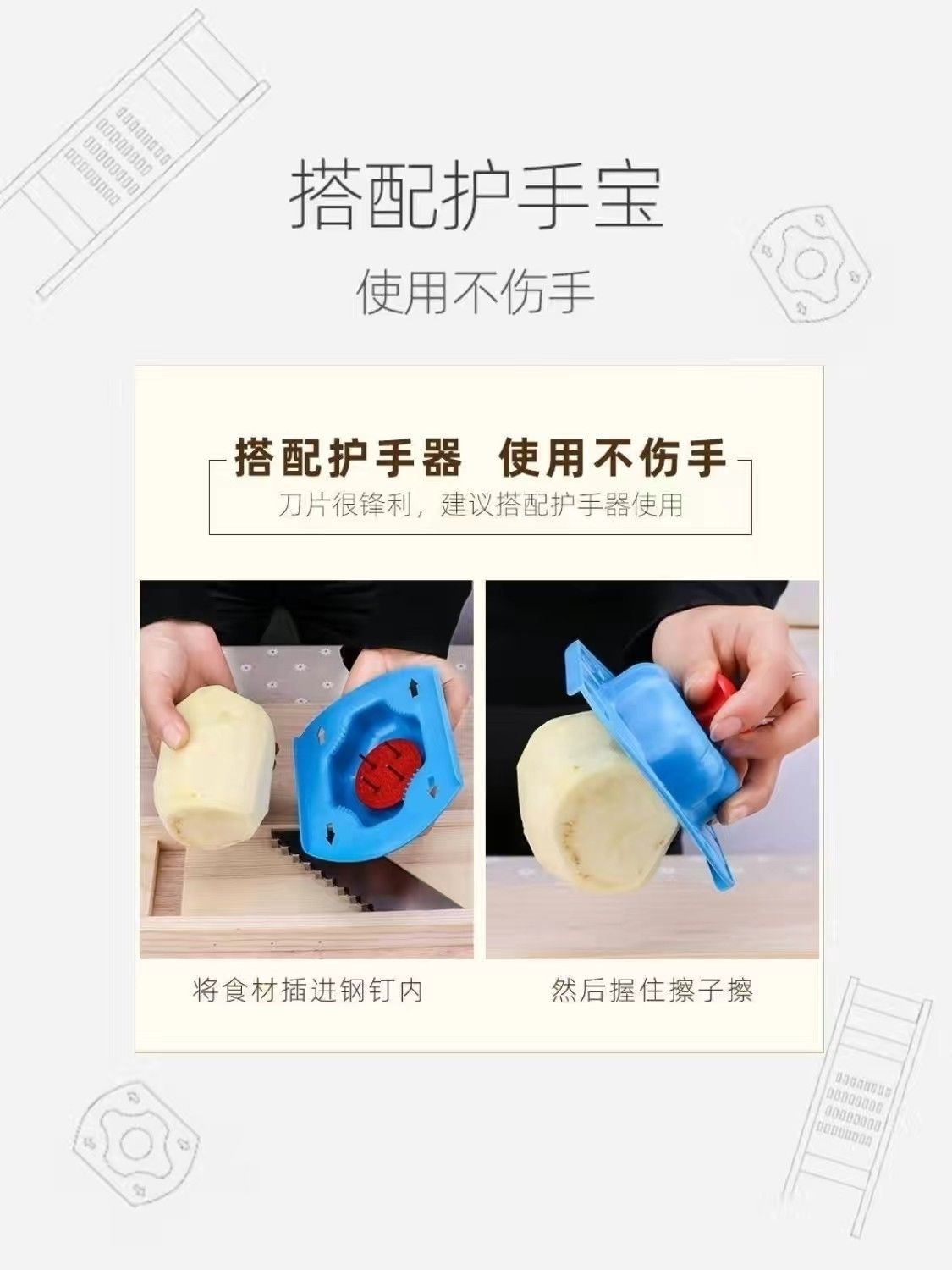 搭配护手宝

使用不伤手

搭配护手器 使用不伤手

刀片很锋利，建议搭配护手器使用

将食材插进钢钉内

然后握住擦子擦