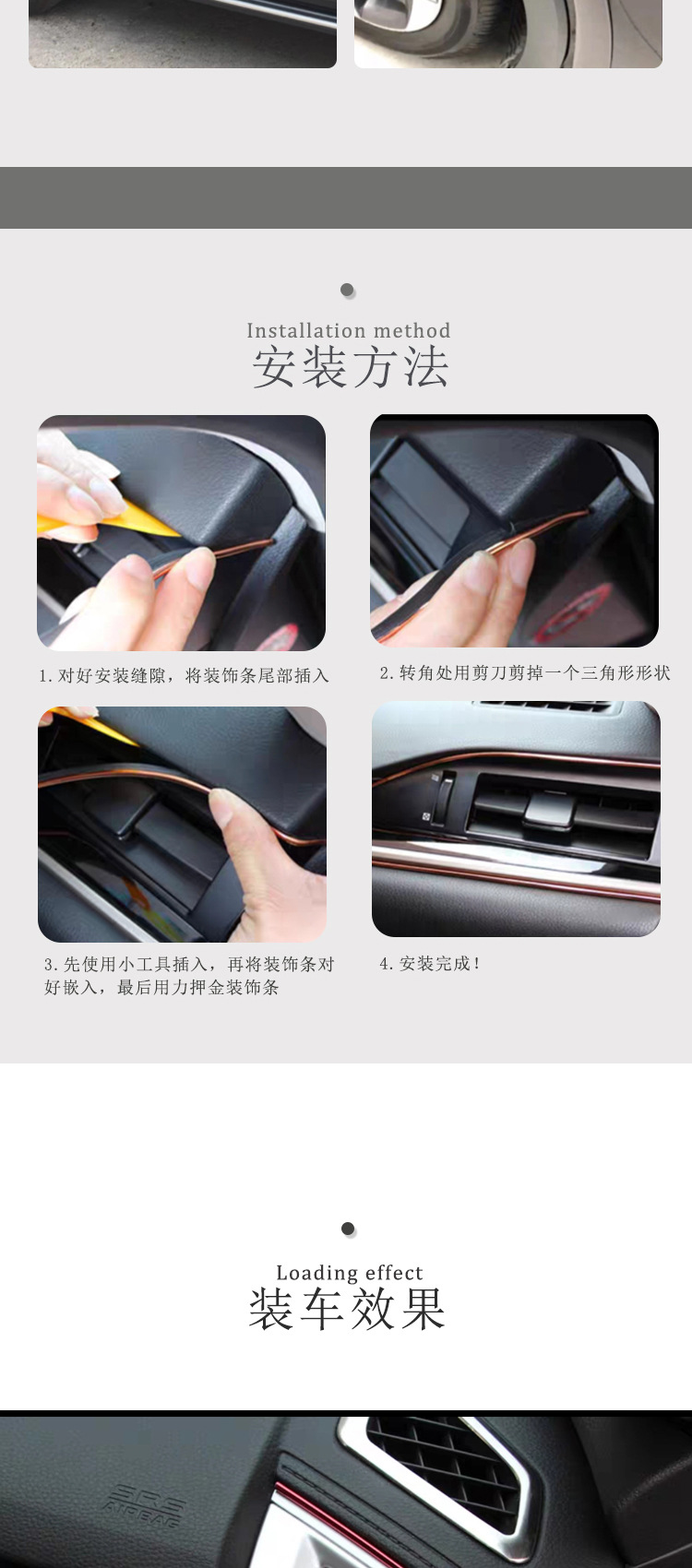 Installation method
安装方法

1. 对好安装缝隙，将装饰条尾部插入

2. 转角处用剪刀剪掉一个三角形形状

3. 先使用小工具插入，再将装饰条对好嵌入，最后用力押金装饰条

4. 安装完成！

Loading effect
装车效果

SRS AIRBAG