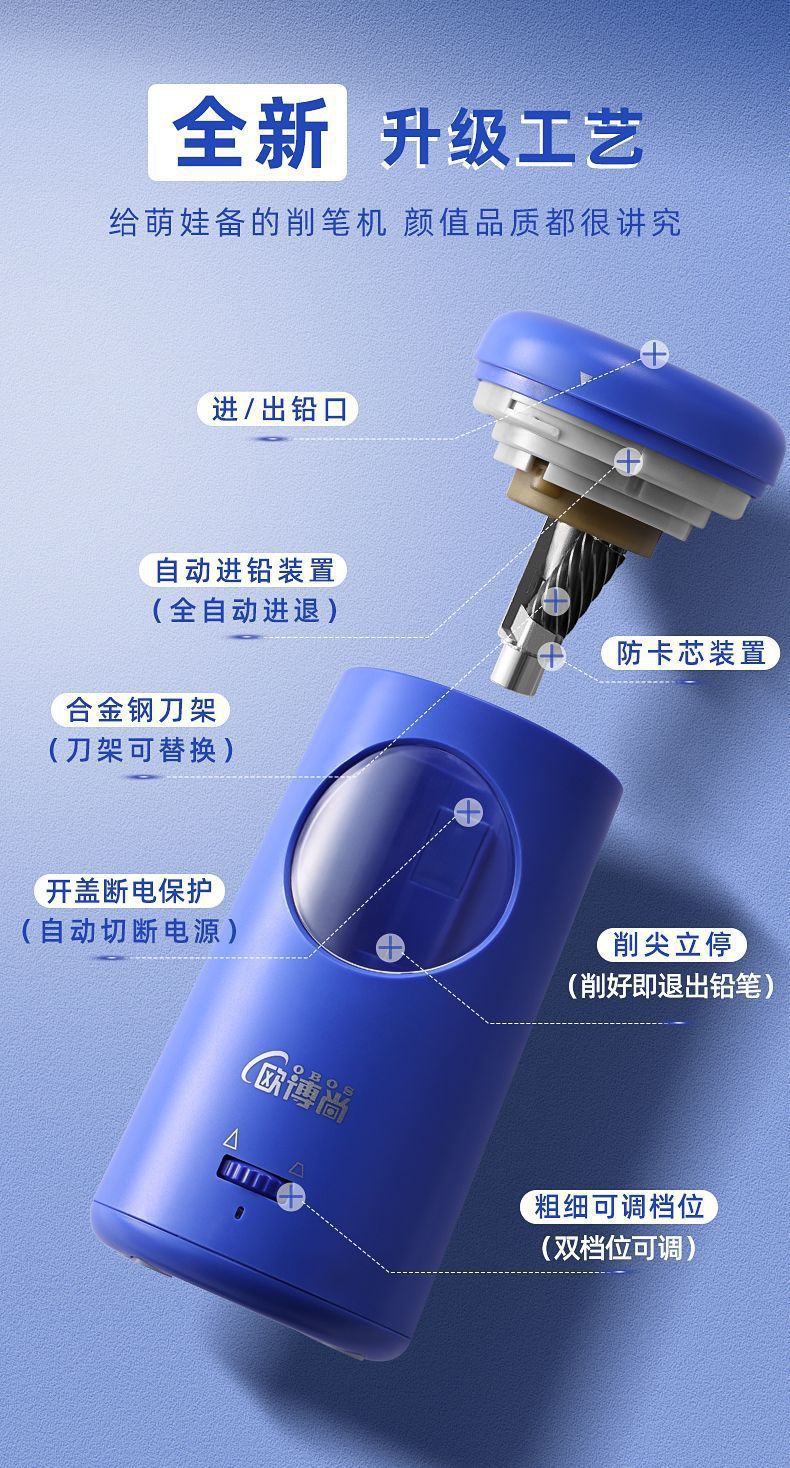 全新 升级工艺

给萌娃备的削笔机 颜值品质都很讲究

进/出铅口

自动进铅装置
（全自动进退）

防卡芯装置

合金钢刀架
（刀架可替换）

开盖断电保护
（自动切断电源）

削尖立停
（削好即退出铅笔）

OBOS
欧博尚

粗细可调档位
（双档位可调）