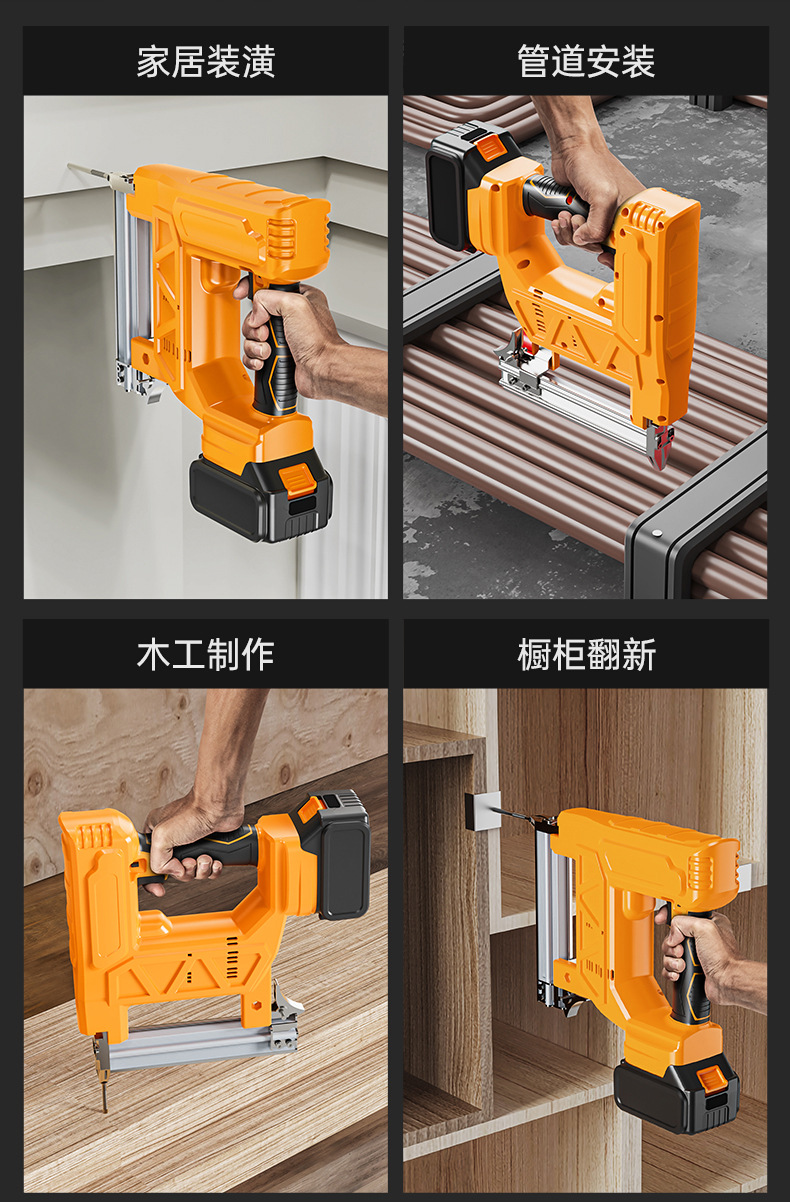 家居装潢

管道安装

木工制作

橱柜翻新