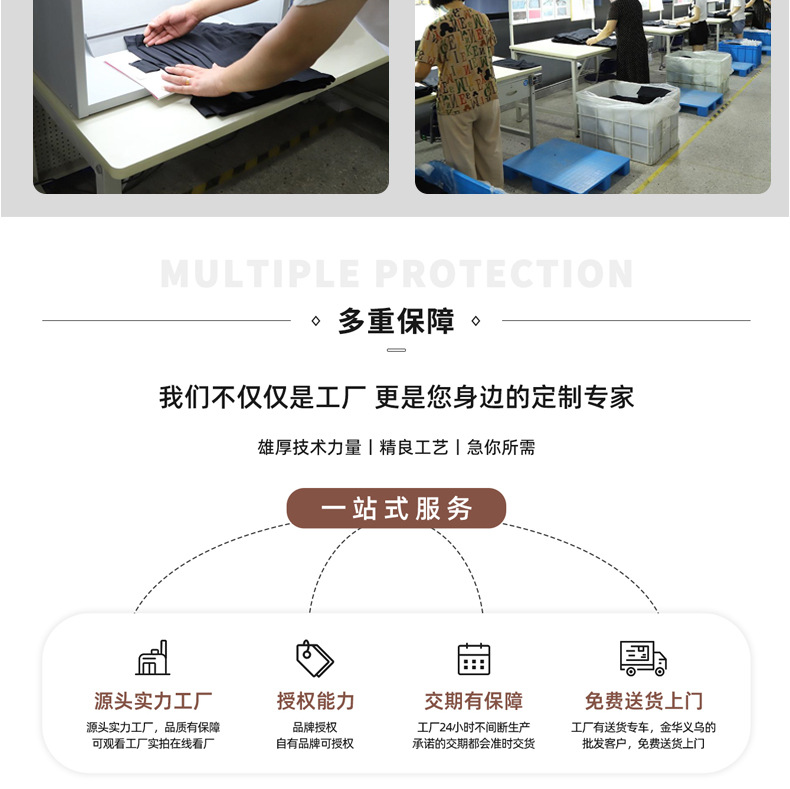 MULTIPLE PROTECTION

多重保障

我们不仅仅是工厂 更是您身边的定制专家

雄厚技术力量 | 精良工艺 | 急你所需

一站式服务

源头实力工厂
源头实力工厂，品质有保障
可观看工厂实拍在线看厂

授权能力
品牌授权
自有品牌可授权

交期有保障
工厂24小时不间断生产
承诺的交期都会准时交货

免费送货上门
工厂有送货专车，金华义乌的
批发客户，免费送货上门