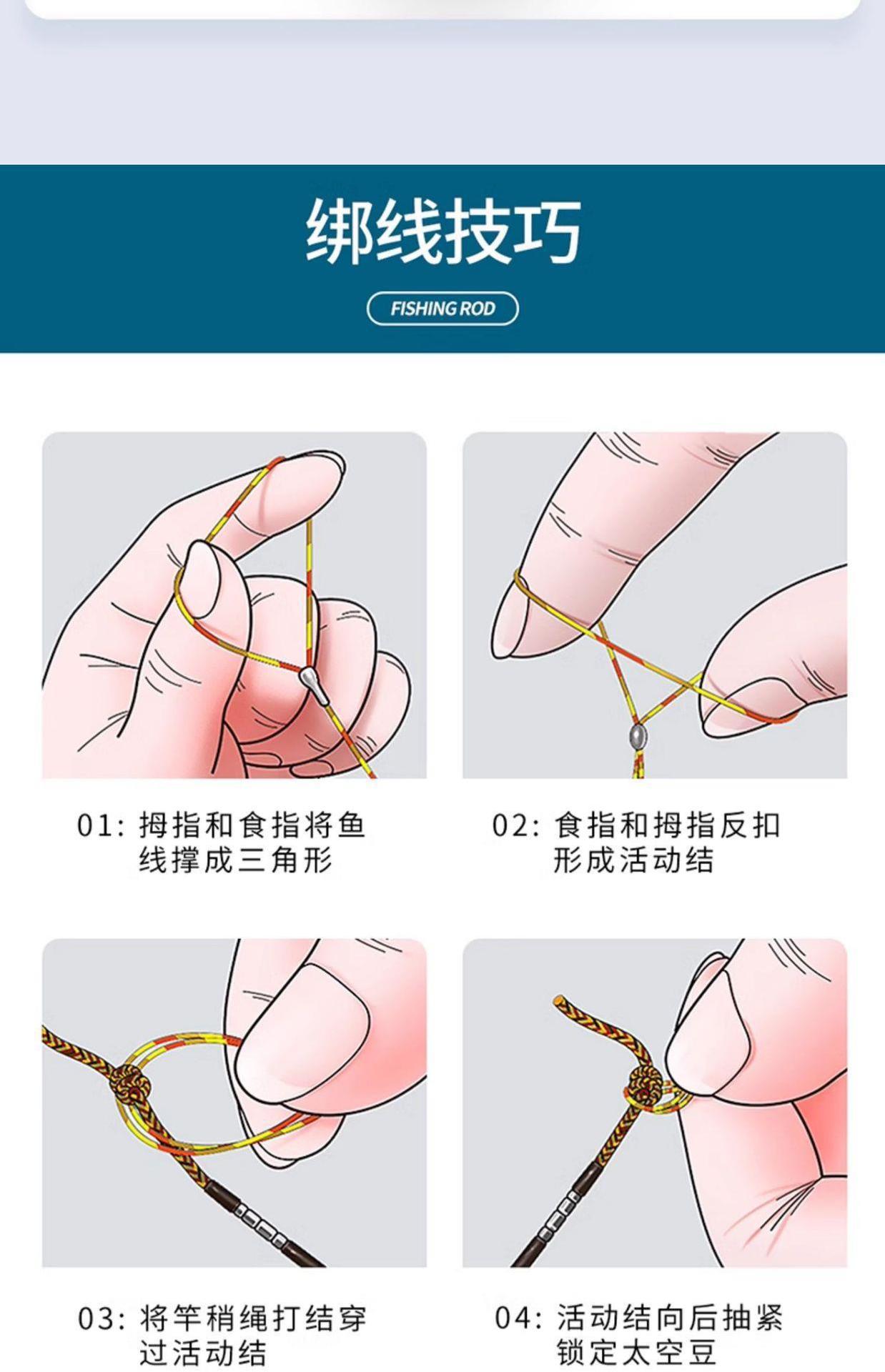 绑线技巧

FISHING ROD

01: 拇指和食指将鱼线撑成三角形

02: 食指和拇指反扣形成活动结

03: 将竿稍绳打结穿过活动结

04: 活动结向后抽紧锁定太空豆