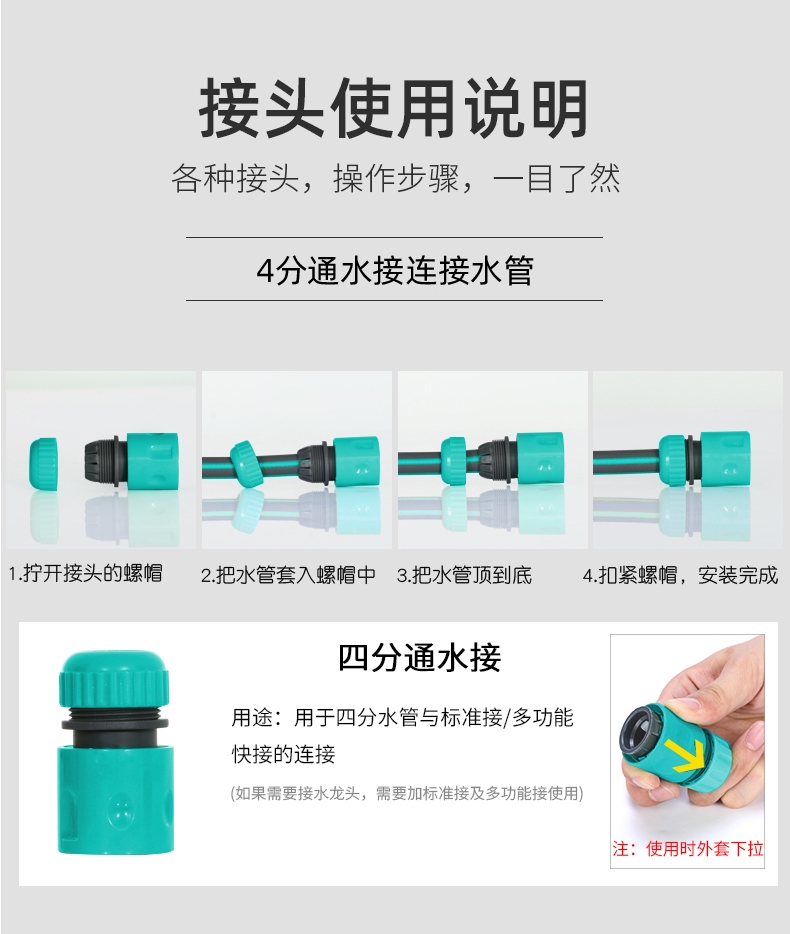 接头使用说明

各种接头，操作步骤，一目了然

4分通水接连接水管

1.拧开接头的螺帽

2.把水管套入螺帽中

3.把水管顶到底

4.扣紧螺帽，安装完成

四分通水接

用途：用于四分水管与标准接/多功能快接的连接

(如果需要接水龙头，需要加标准接及多功能接使用)

注：使用时外套下拉