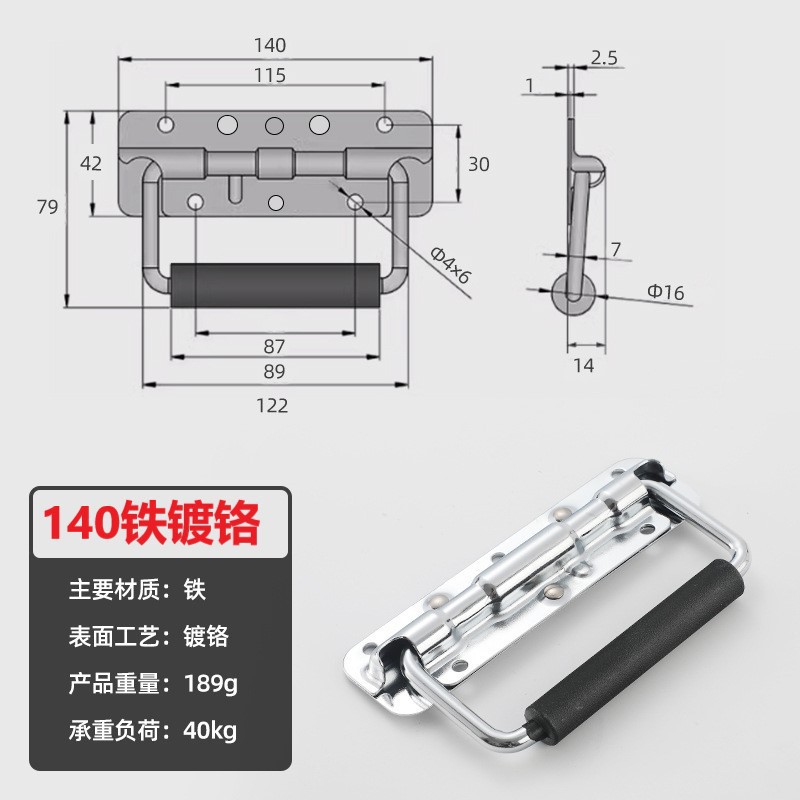 140
115
42
79
30
Φ4×6
87
89
122
2.5
1
7
Φ16
14

140铁镀铬

主要材质：铁
表面工艺：镀铬
产品重量：189g
承重负荷：40kg