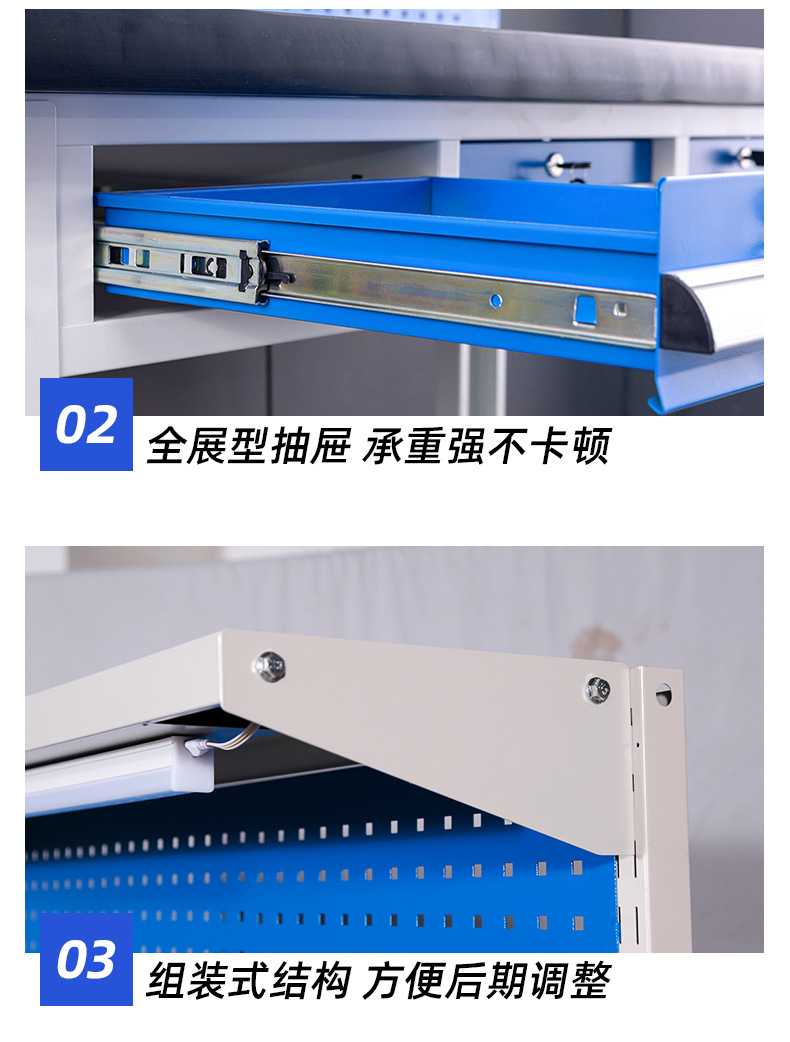 02
全展型抽屉 承重强不卡顿

03
组装式结构 方便后期调整