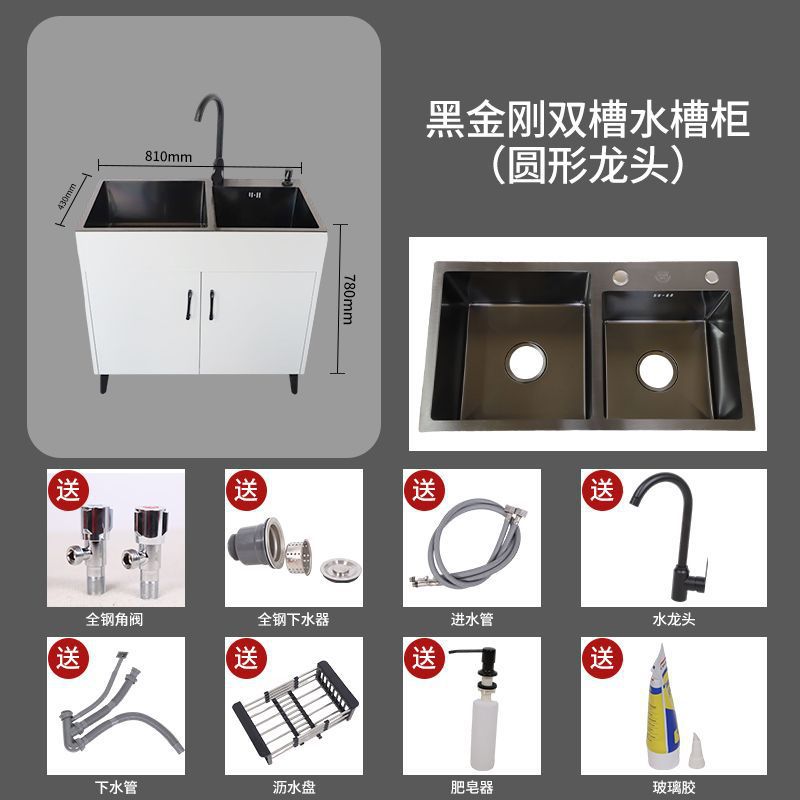 810mm

430mm

780mm

黑金刚双槽水槽柜
（圆形龙头）

送
全钢角阀

送
全钢下水器

送
进水管

送
水龙头

送
下水管

送
沥水盘

送
肥皂器

送
玻璃胶