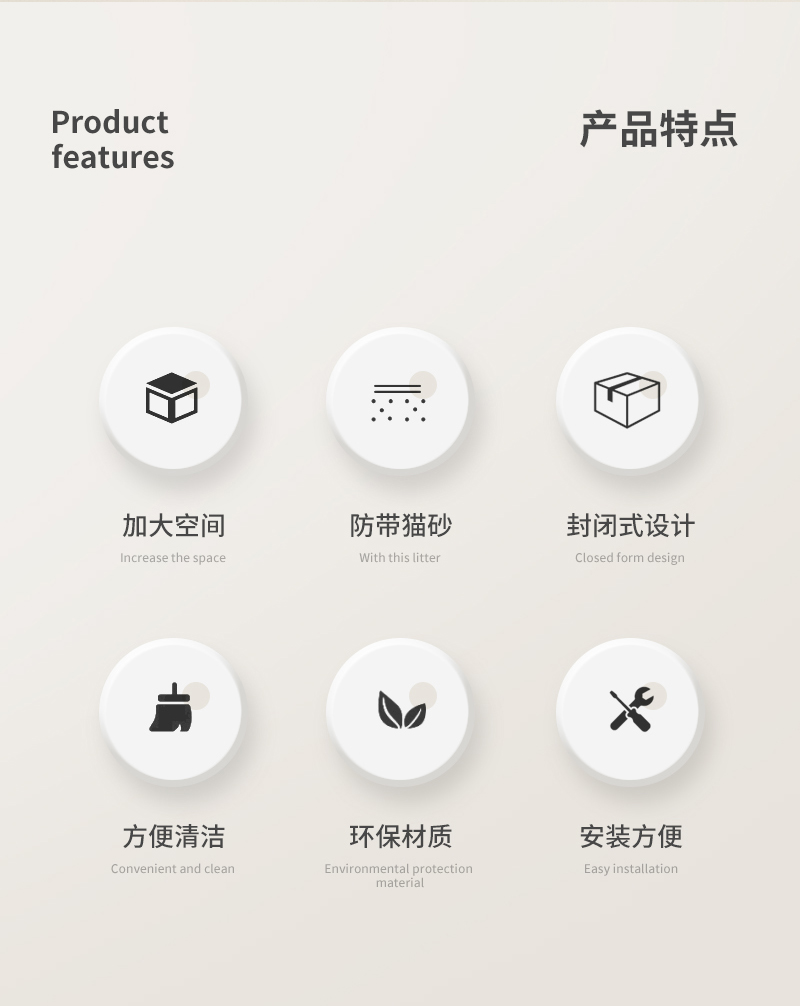 Product features

产品特点

加大空间
Increase the space

防带猫砂
With this litter

封闭式设计
Closed form design

方便清洁
Convenient and clean

环保材质
Environmental protection material

安装方便
Easy installation