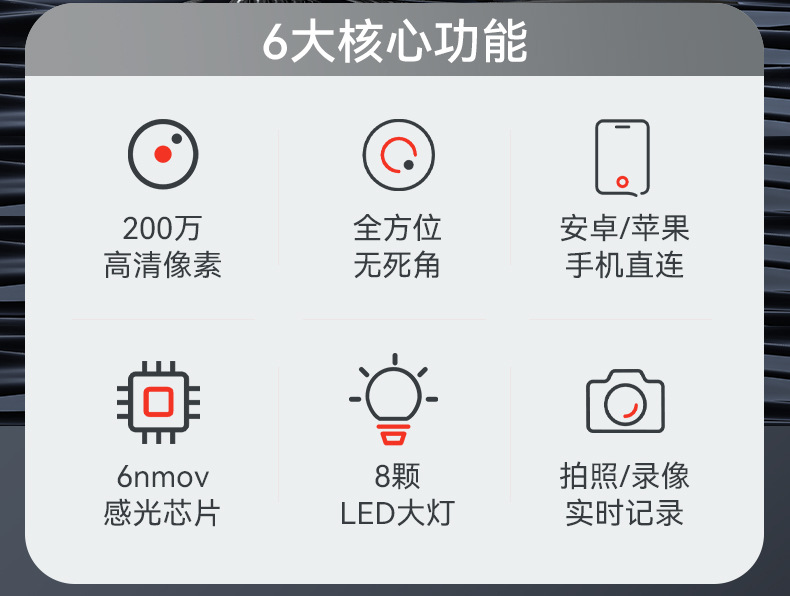 6大核心功能

200万
高清像素

全方位
无死角

安卓/苹果
手机直连

6nmov
感光芯片

8颗
LED大灯

拍照/录像
实时记录