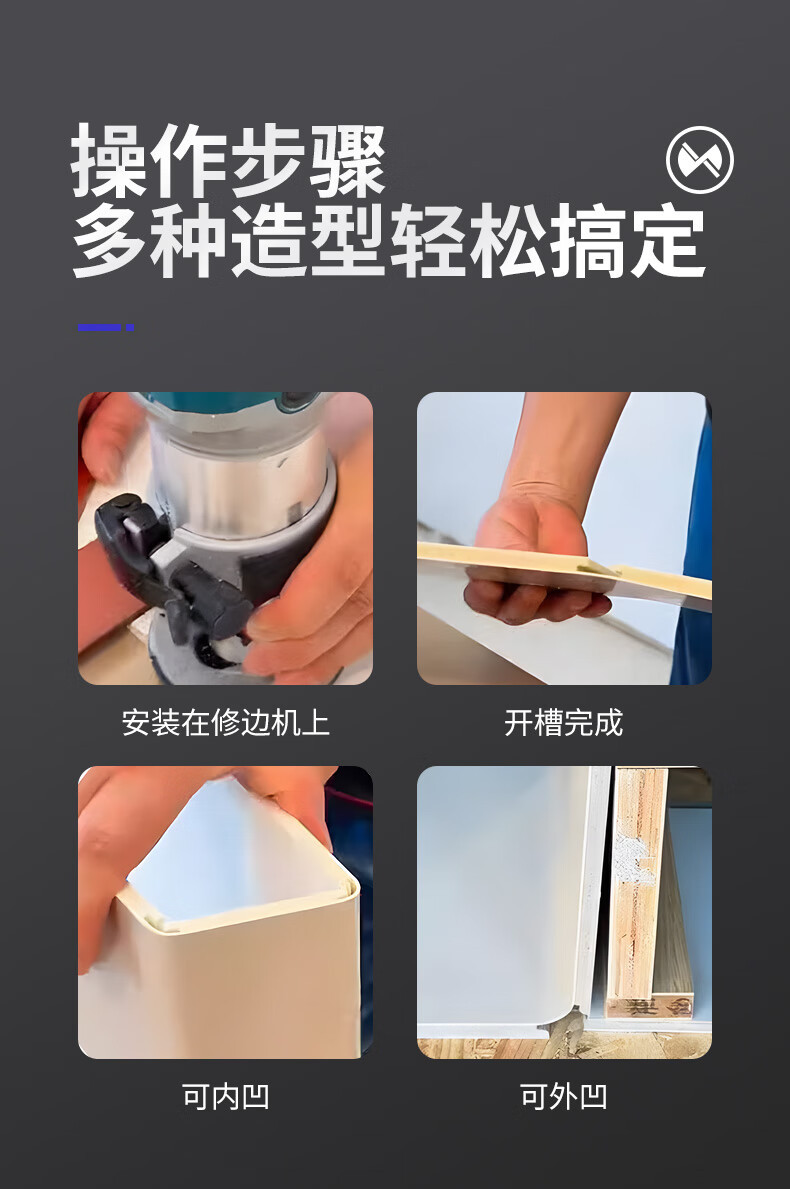 操作步骤
多种造型轻松搞定

安装在修边机上

开槽完成

可内凹

可外凹