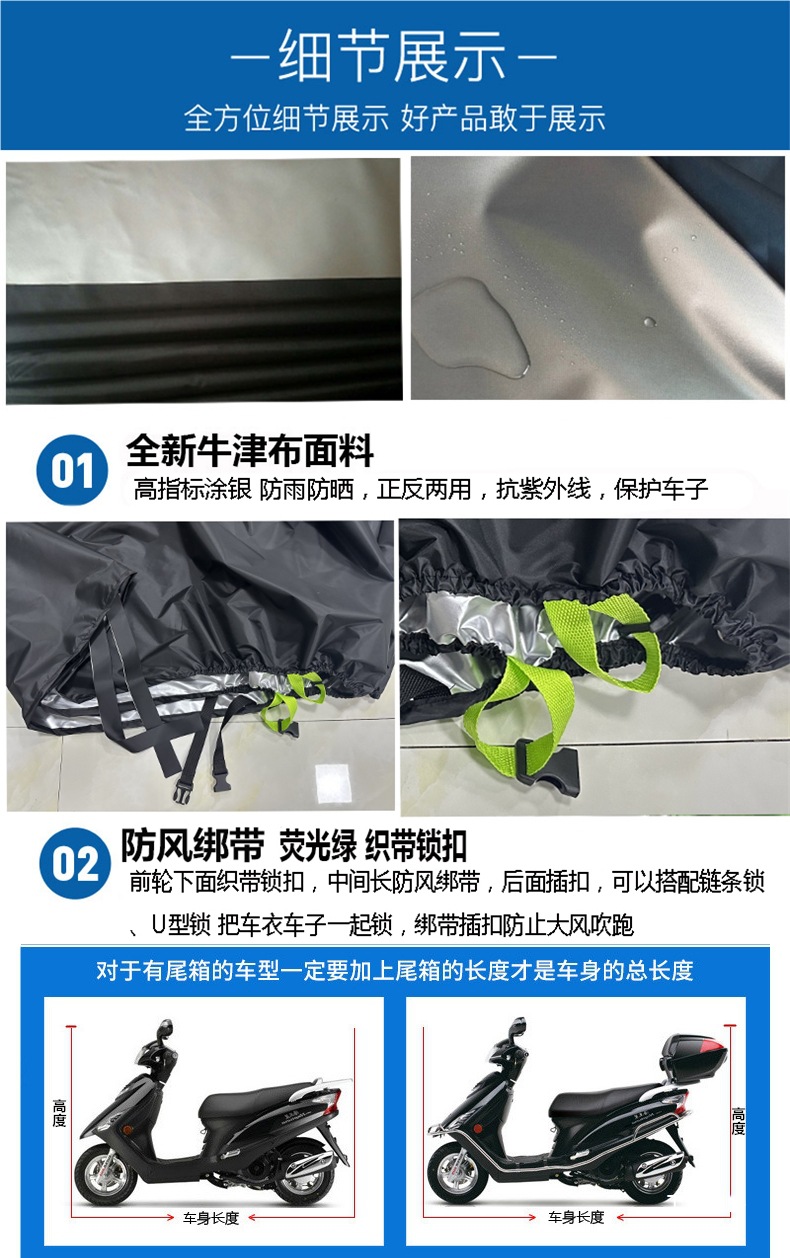 —细节展示—

全方位细节展示 好产品敢于展示

01 全新牛津布面料

高指标涂银 防雨防晒，正反两用，抗紫外线，保护车子

02 防风绑带 荧光绿 织带锁扣

前轮下面织带锁扣，中间长防风绑带，后面插扣，可以搭配链条锁、U型锁 把车衣车子一起锁，绑带插扣防止大风吹跑

对于有尾箱的车型一定要加上尾箱的长度才是车身的总长度

高度

车身长度

高度

车身长度