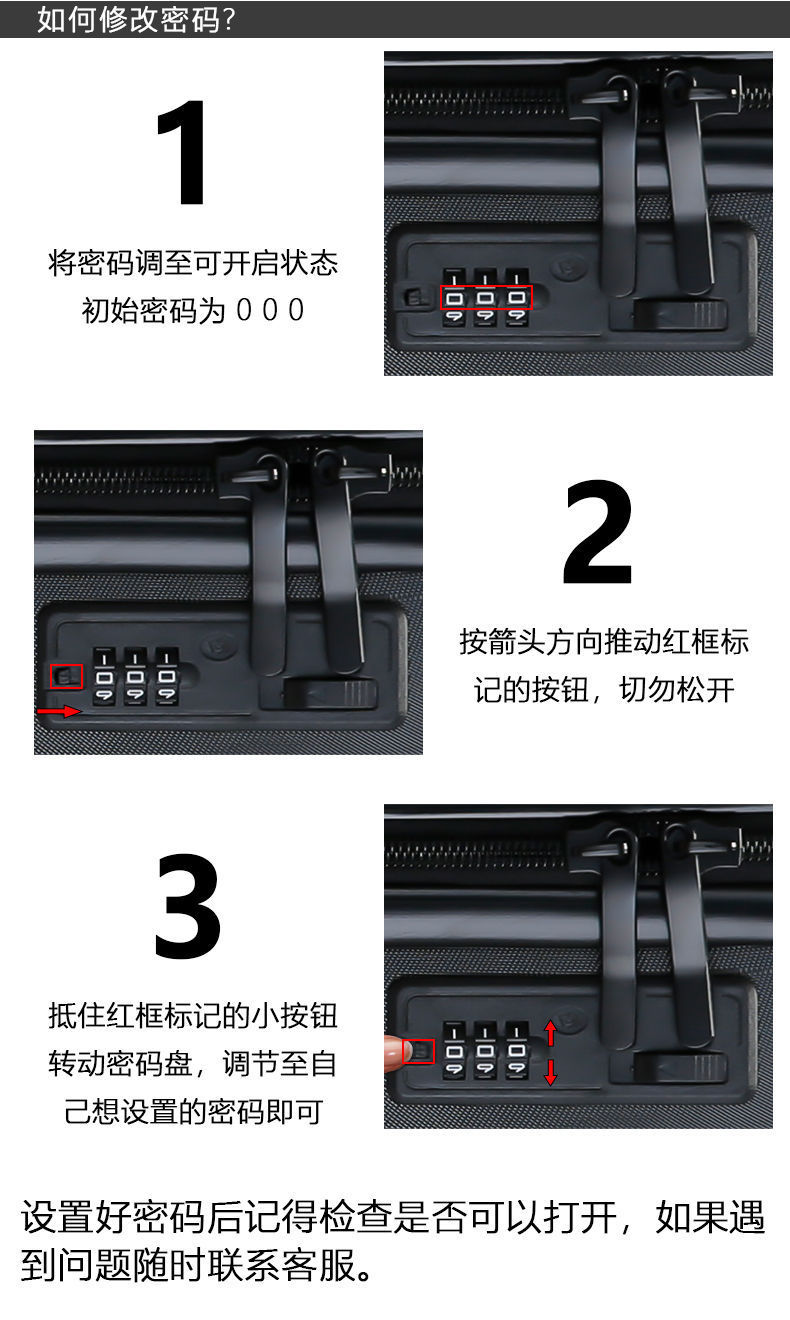 如何修改密码?

1

将密码调至可开启状态
初始密码为 0 0 0

2

按箭头方向推动红框标记的按钮，切勿松开

3

抵住红框标记的小按钮转动密码盘，调节至自己想设置的密码即可

设置好密码后记得检查是否可以打开，如果遇到问题随时联系客服。