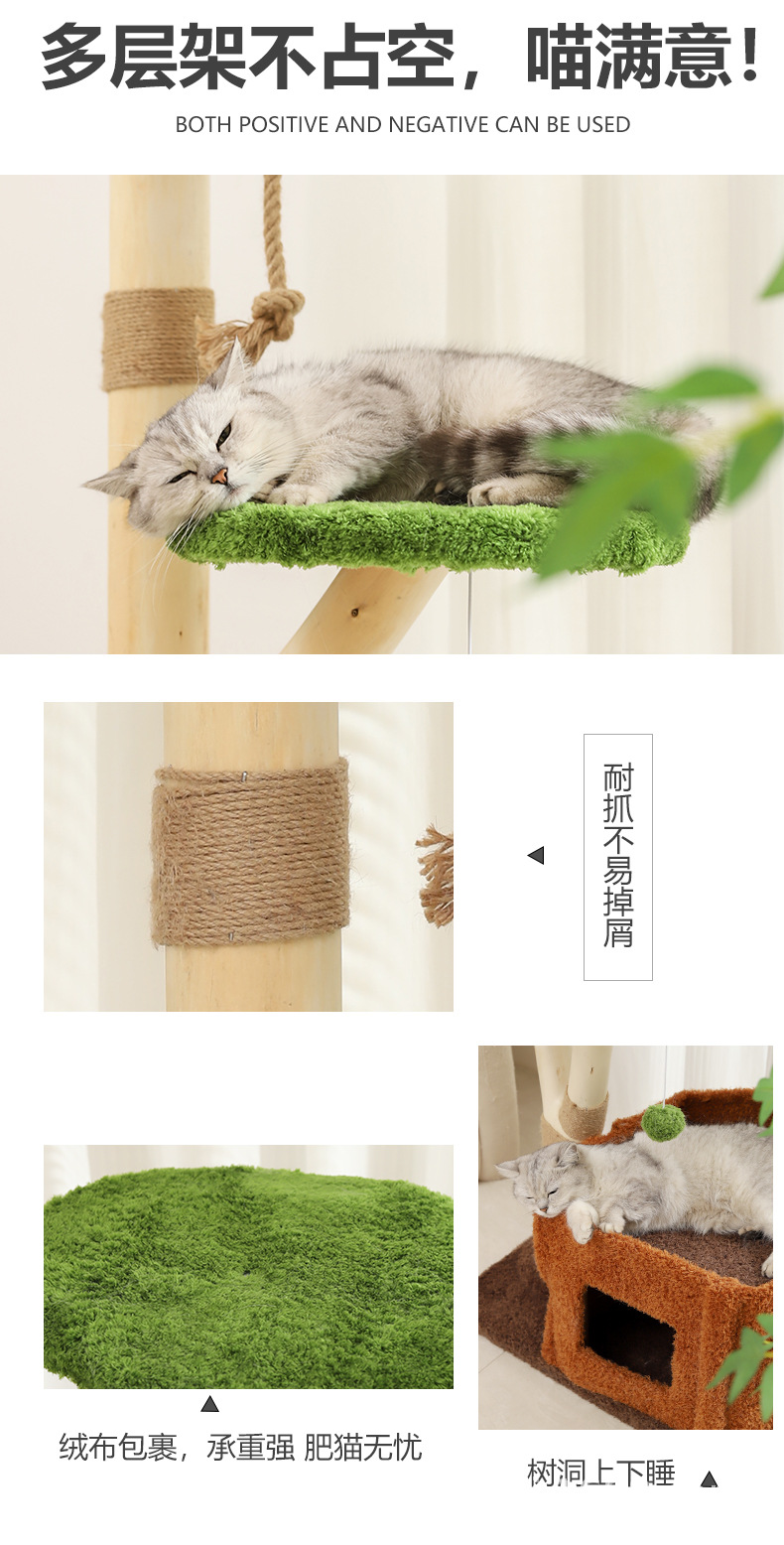 多层架不占空，喵满意！
BOTH POSITIVE AND NEGATIVE CAN BE USED

耐抓不易掉屑

绒布包裹，承重强 肥猫无忧

树洞上下睡