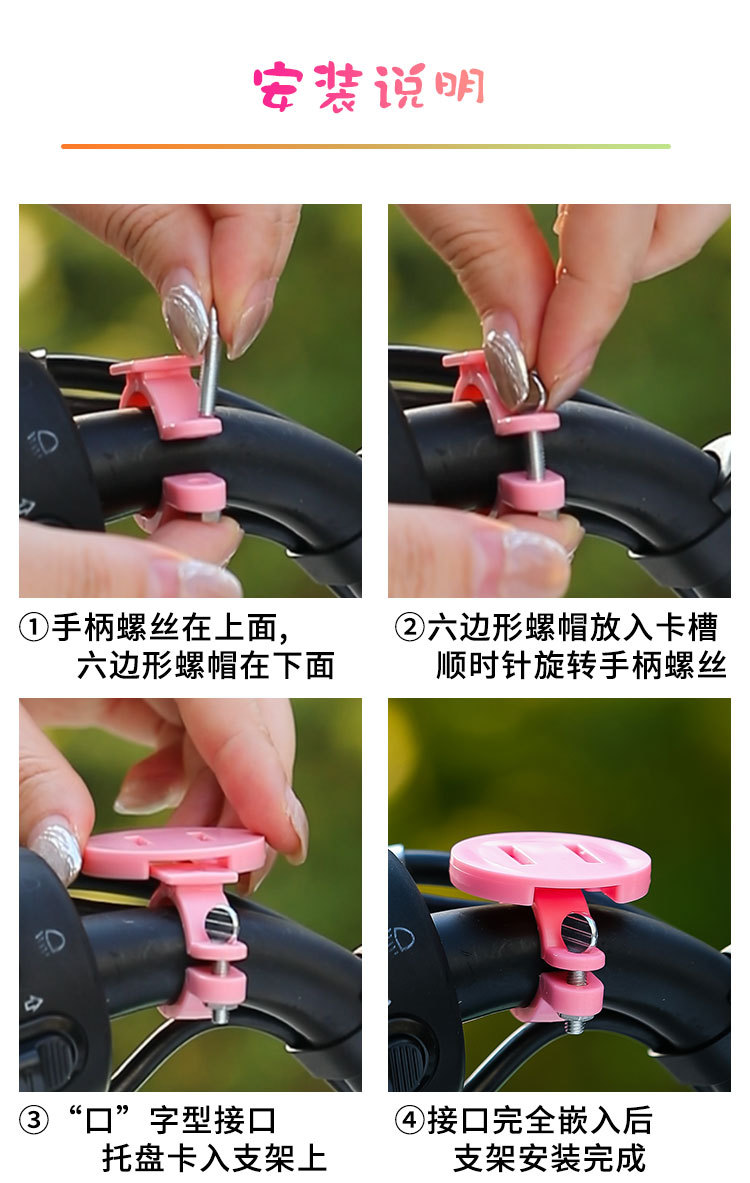 安装说明

①手柄螺丝在上面，
六边形螺帽在下面

②六边形螺帽放入卡槽
顺时针旋转手柄螺丝

③“口”字型接口
托盘卡入支架上

④接口完全嵌入后
支架安装完成