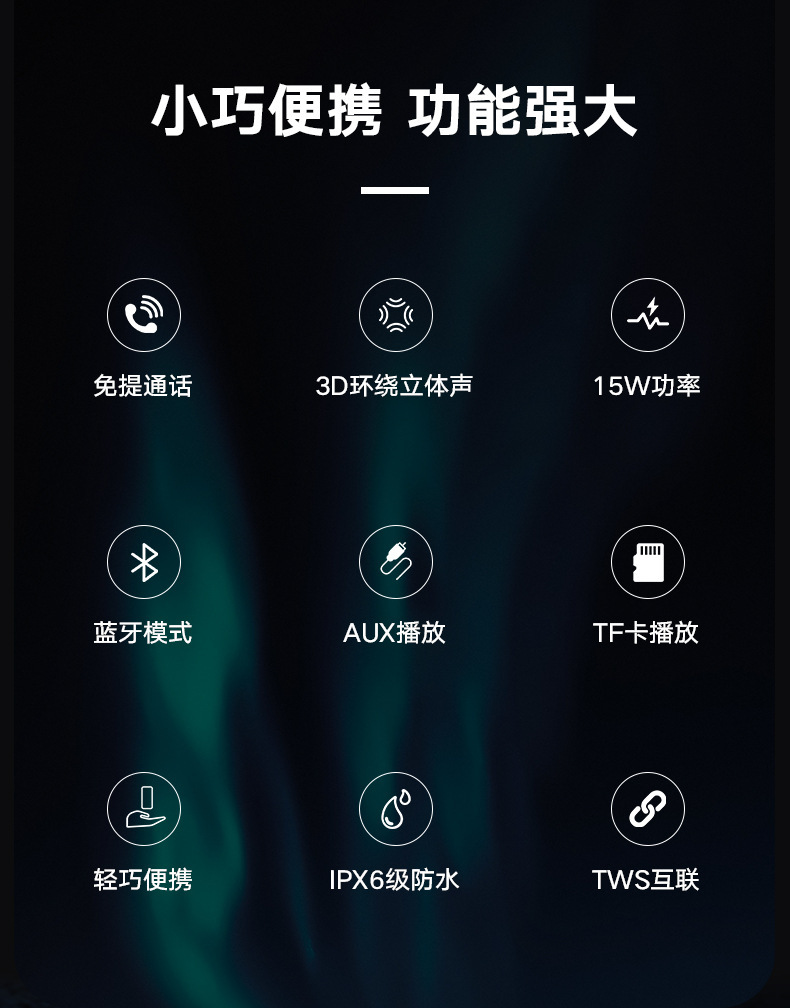 小巧便携 功能强大

免提通话

3D环绕立体声

15W功率

蓝牙模式

AUX播放

TF卡播放

轻巧便携

IPX6级防水

TWS互联