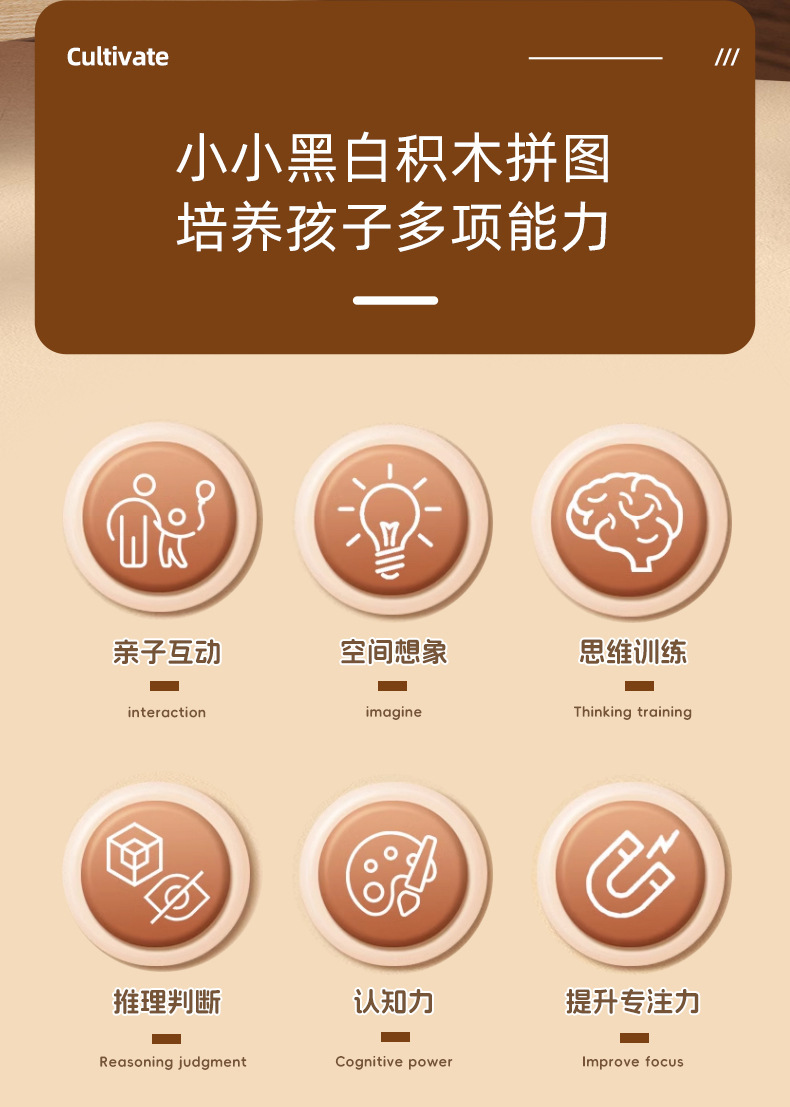 Cultivate

///

小小黑白积木拼图
培养孩子多项能力

亲子互动

interaction

空间想象

imagine

思维训练

Thinking training

推理判断

Reasoning judgment

认知力

Cognitive power

提升专注力

Improve focus