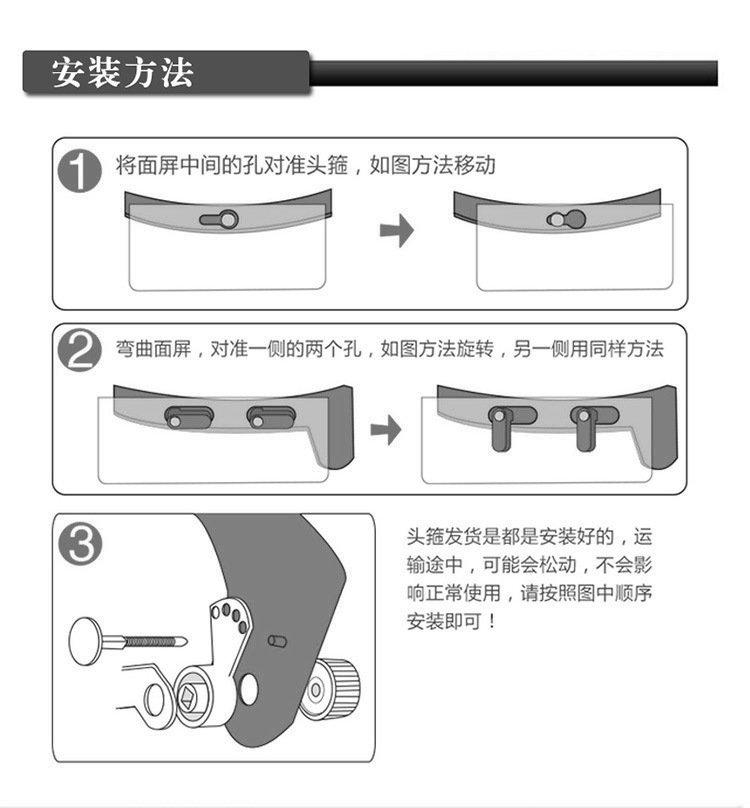 安装方法

1 将面屏中间的孔对准头箍，如图方法移动

2 弯曲面屏，对准一侧的两个孔，如图方法旋转，另一侧用同样方法

3

头箍发货是都是安装好的，运输途中，可能会松动，不会影响正常使用，请按照图中顺序安装即可！