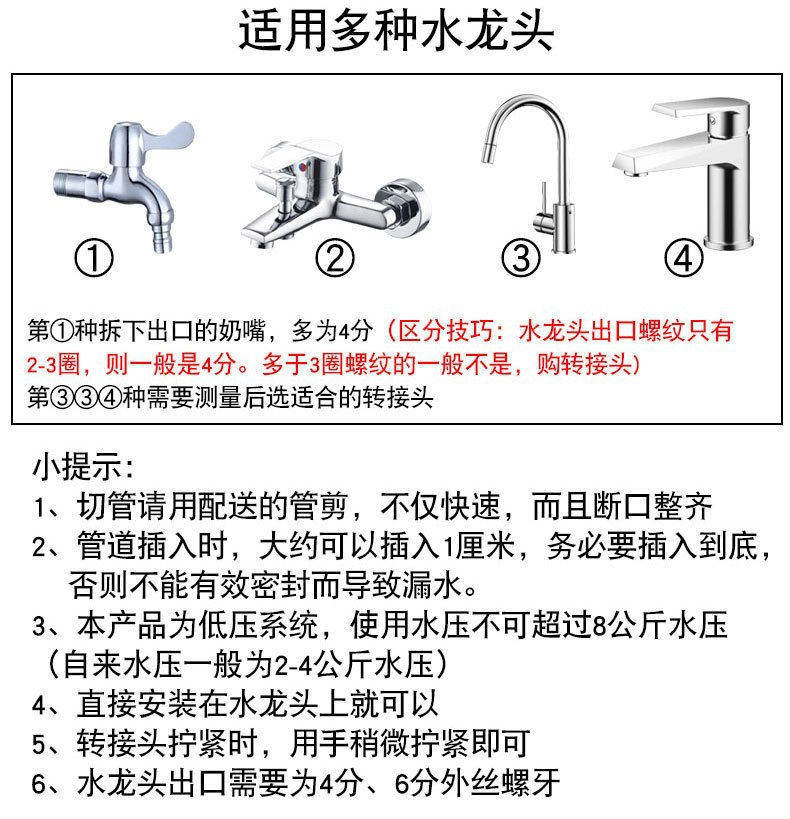 适用多种水龙头

①

②

③

④

第①种拆下出口的奶嘴，多为4分（区分技巧：水龙头出口螺纹只有2-3圈，则一般是4分。多于3圈螺纹的一般不是，购转接头）
第③③④种需要测量后选适合的转接头

小提示：
1、切管请用配送的管剪，不仅快速，而且断口整齐
2、管道插入时，大约可以插入1厘米，务必要插入到底，否则不能有效密封而导致漏水。
3、本产品为低压系统，使用水压不可超过8公斤水压（自来水压一般为2-4公斤水压）
4、直接安装在水龙头上就可以
5、转接头拧紧时，用手稍微拧紧即可
6、水龙头出口需要为4分、6分外丝螺牙