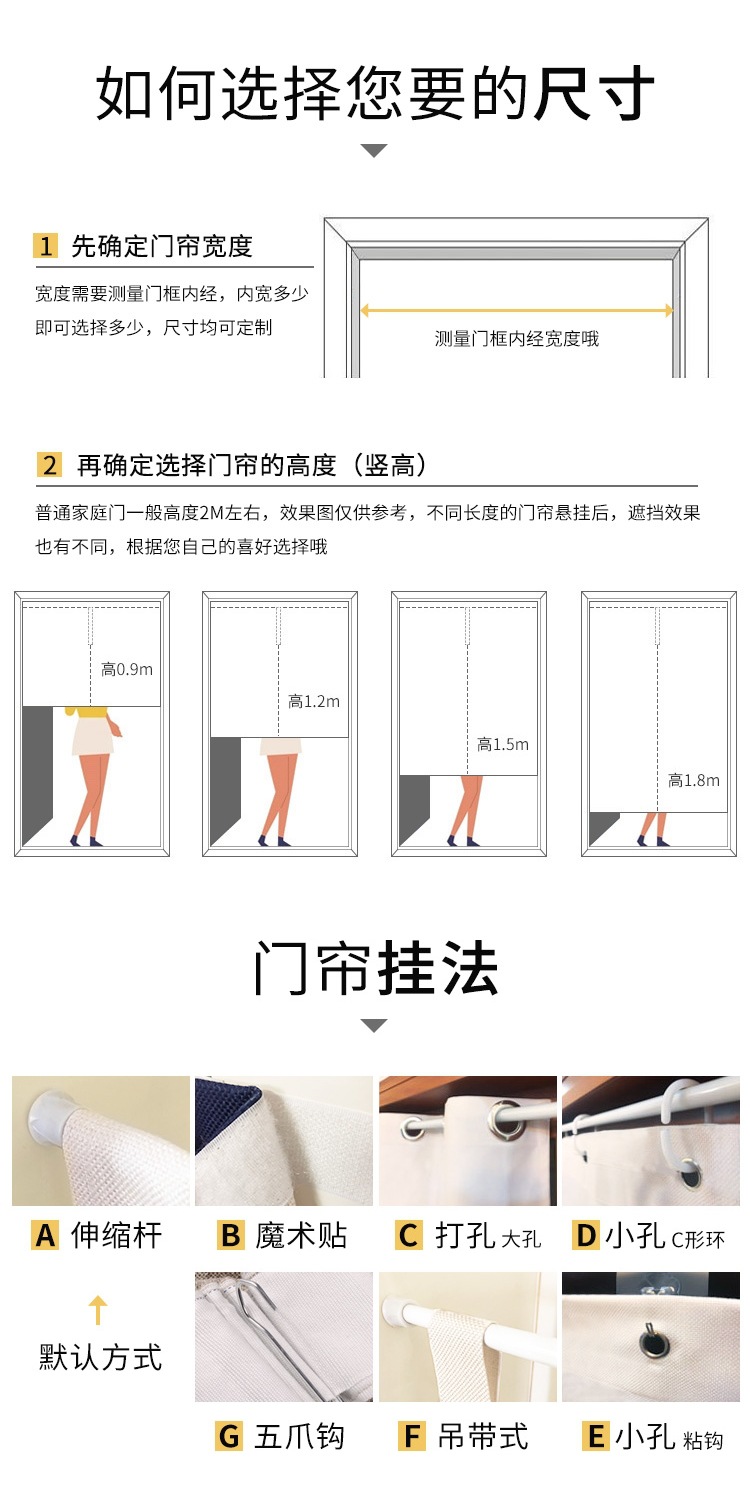 如何选择您要的尺寸

1 先确定门帘宽度

宽度需要测量门框内经，内宽多少即可选择多少，尺寸均可定制

测量门框内经宽度哦

2 再确定选择门帘的高度（竖高）

普通家庭门一般高度2M左右，效果图仅供参考，不同长度的门帘悬挂后，遮挡效果也有不同，根据您自己的喜好选择哦

高0.9m

高1.2m

高1.5m

高1.8m

门帘挂法

A 伸缩杆

B 魔术贴

C 打孔 大孔

D 小孔 C形环

默认方式

G 五爪钩

F 吊带式

E 小孔 粘钩