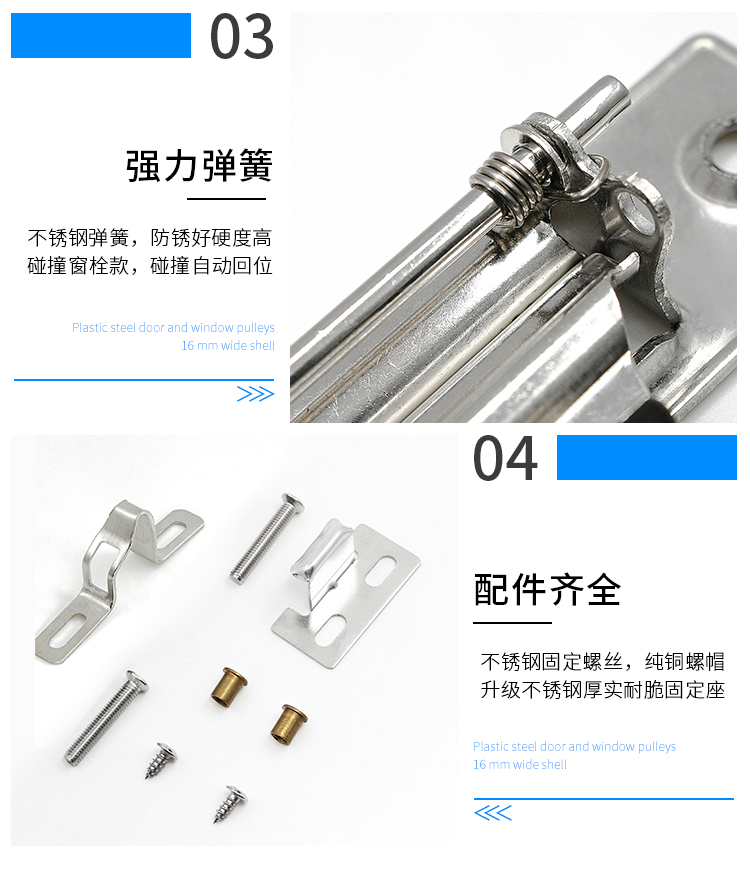 03

强力弹簧

不锈钢弹簧，防锈好硬度高
碰撞窗栓款，碰撞自动回位

Plastic steel door and window pulleys
16 mm wide shell

>>>

04

配件齐全

不锈钢固定螺丝，纯铜螺帽
升级不锈钢厚实耐脆固定座

Plastic steel door and window pulleys
16 mm wide shell

<<<