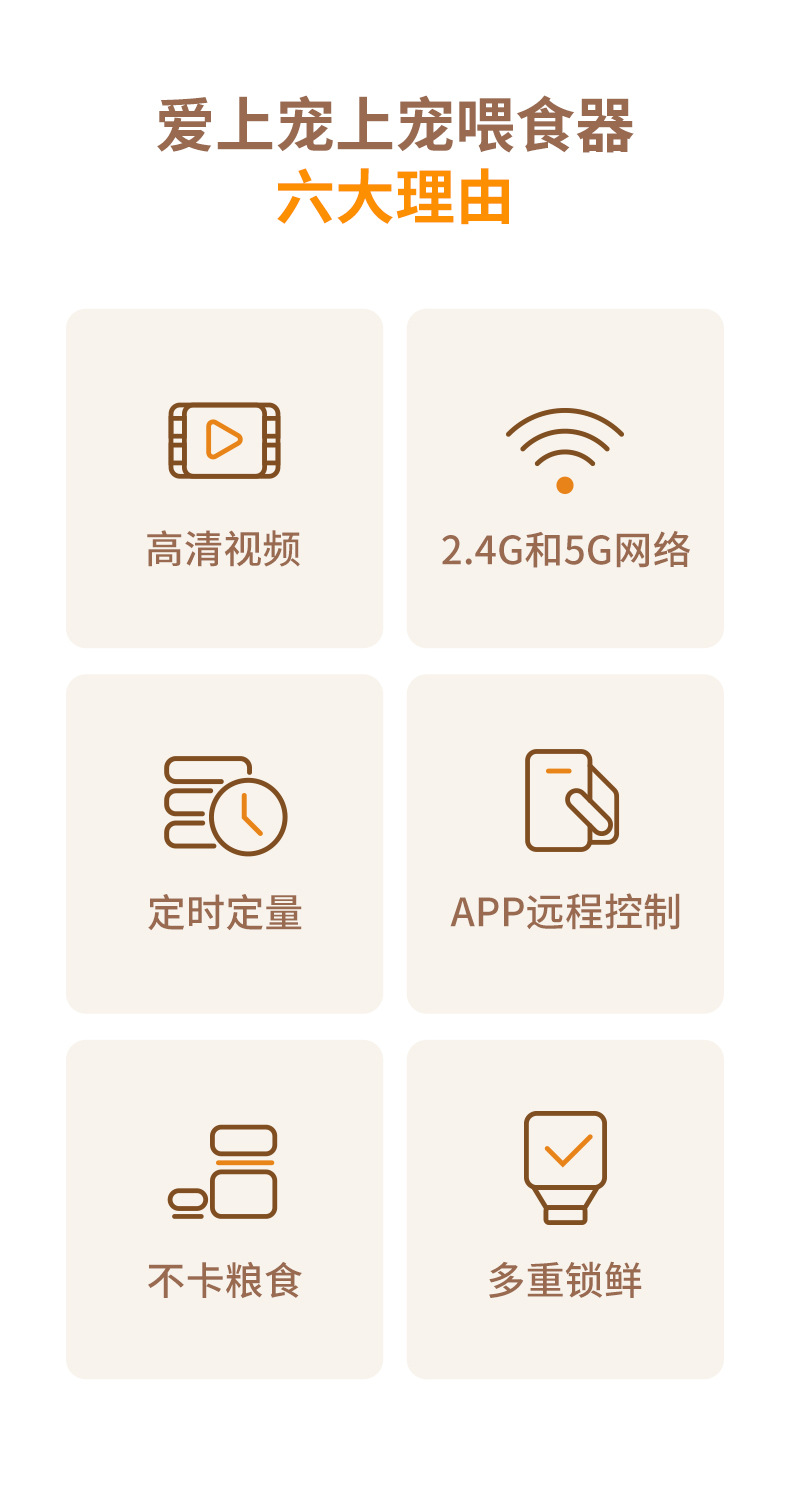 爱上宠上宠喂食器
六大理由

高清视频

2.4G和5G网络

定时定量

APP远程控制

不卡粮食

多重锁鲜