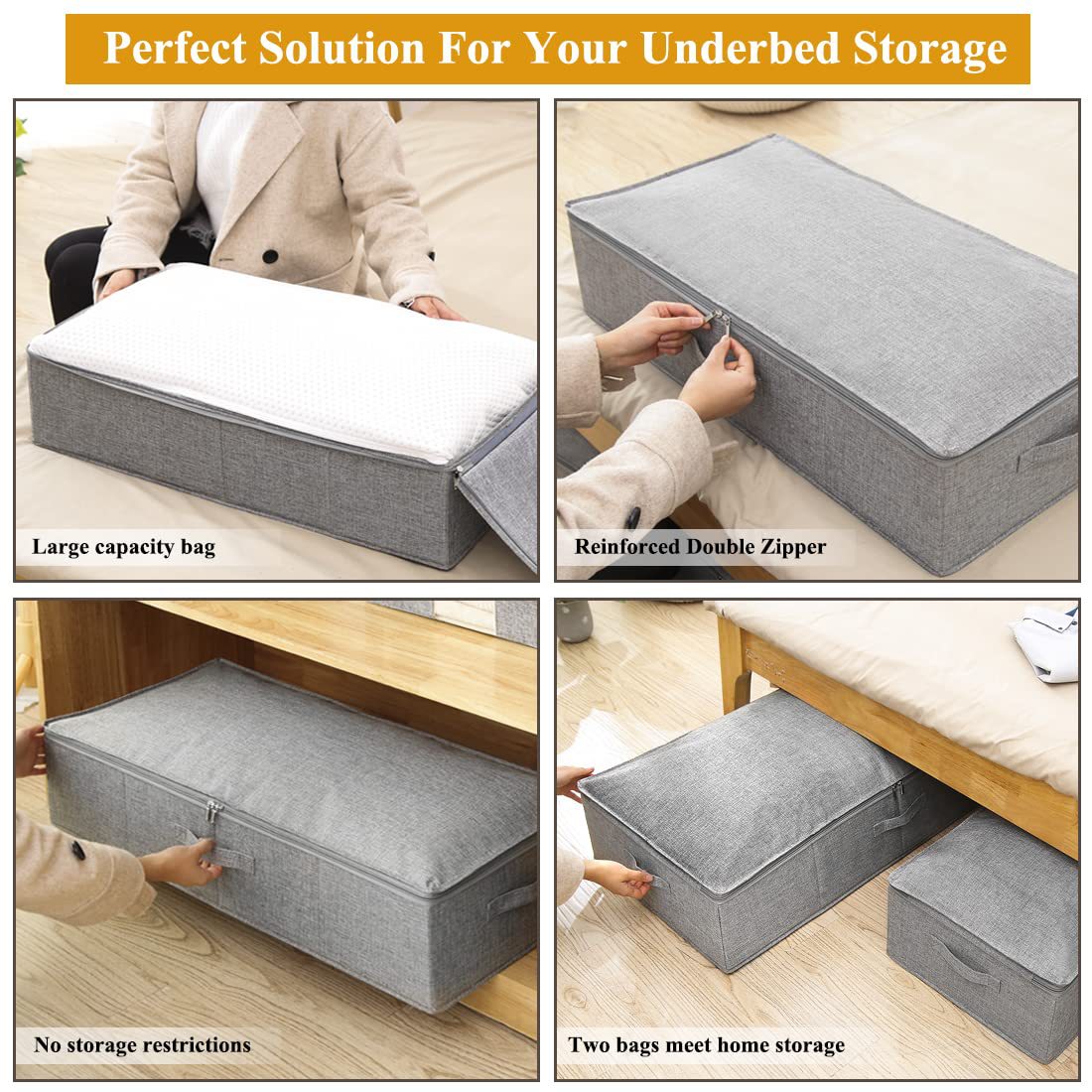 Perfect Solution For Your Underbed Storage

Large capacity bag

Reinforced Double Zipper

No storage restrictions

Two bags meet home storage